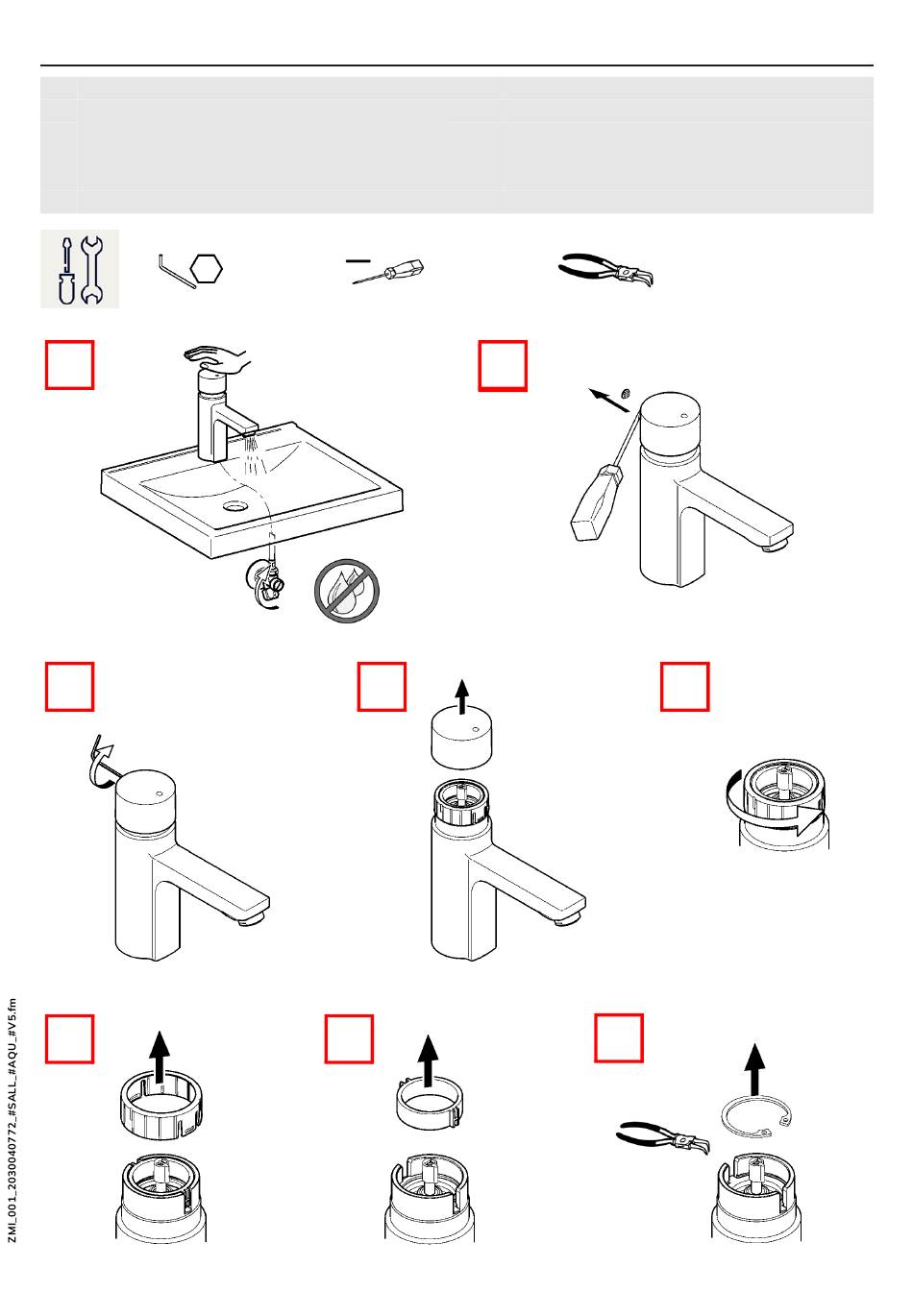 ZMI_001_2030040772_#SALL_#AQU_#V5.fm