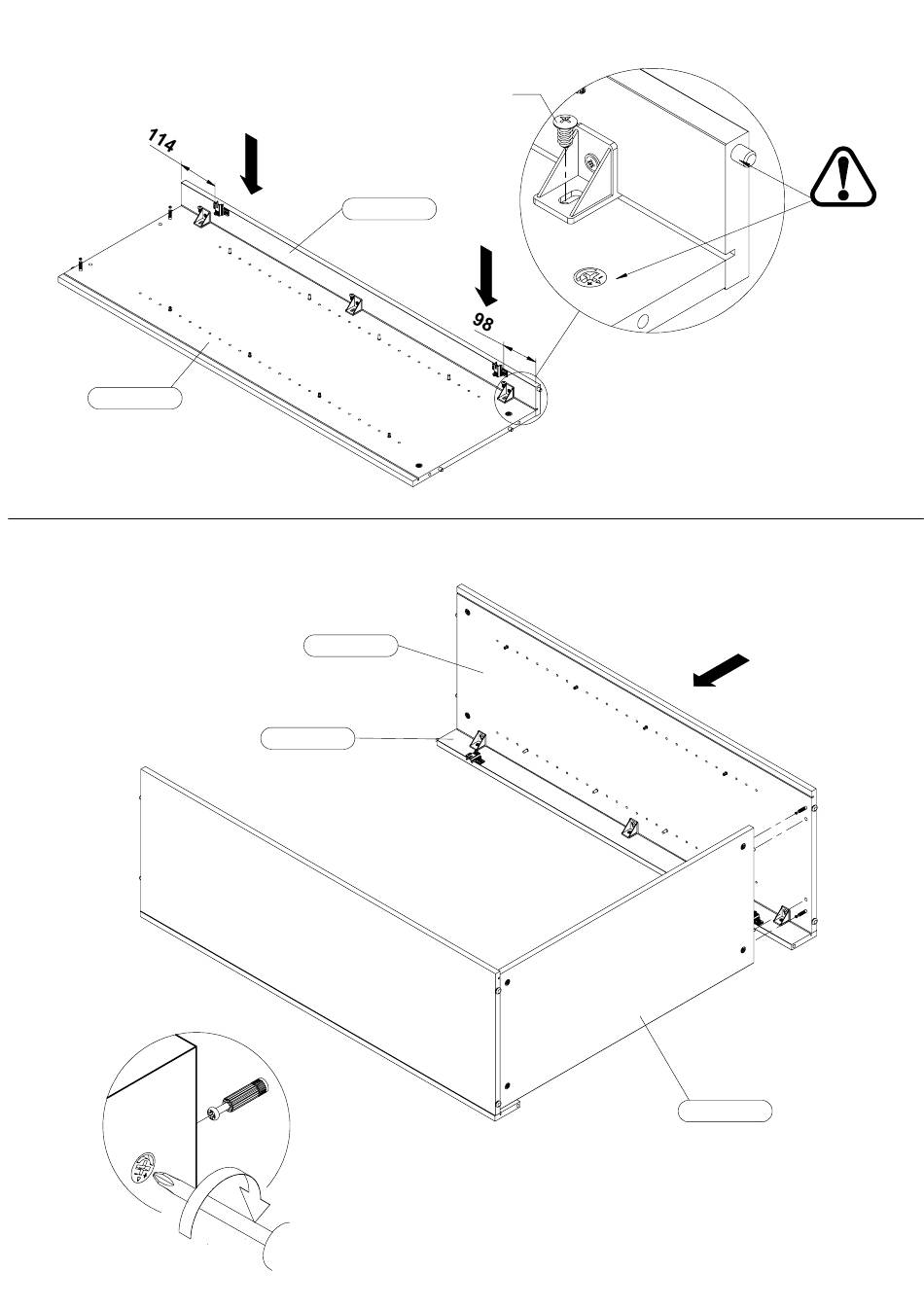 114

98