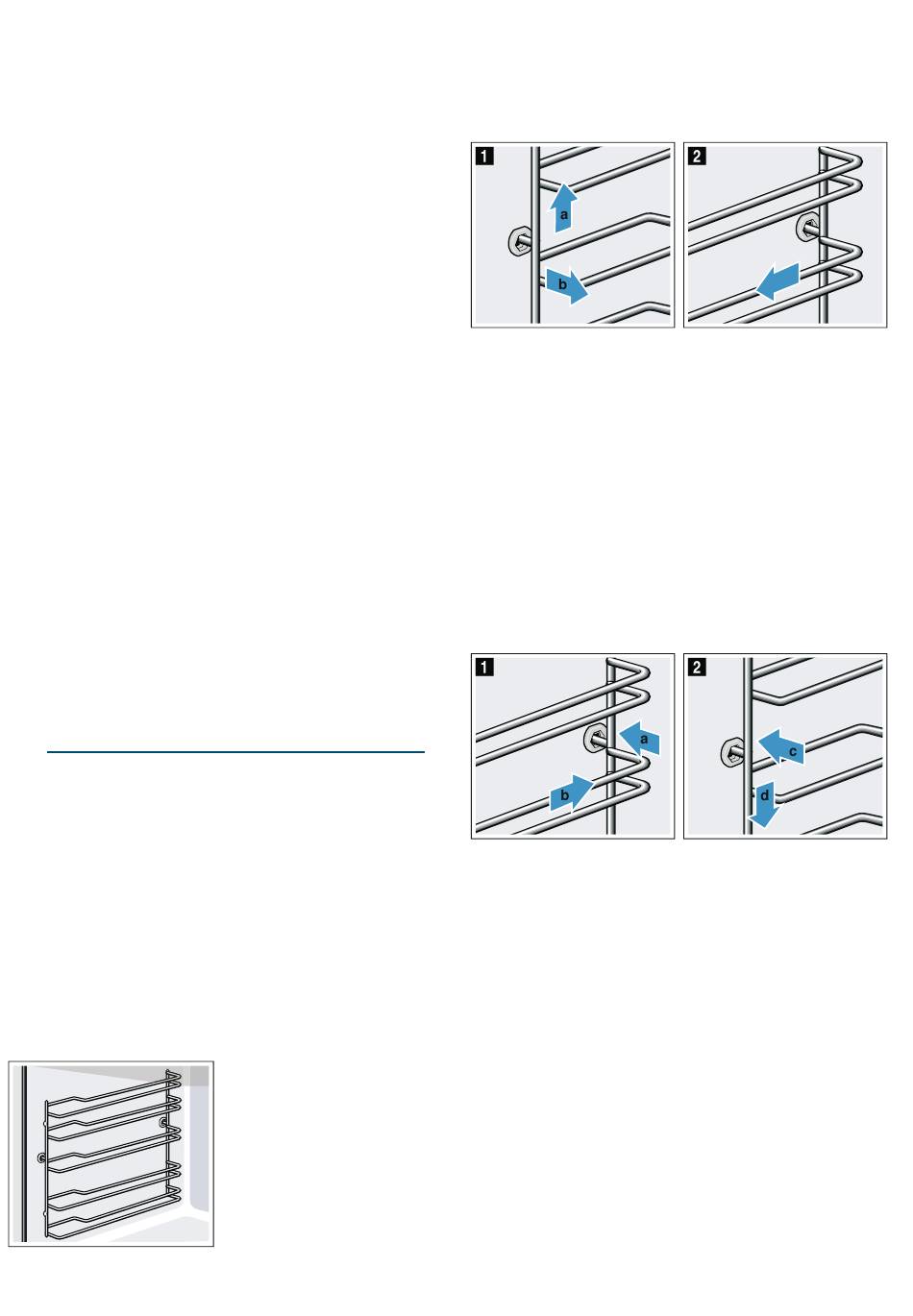 1
a
b
2

1
a
b
2
c
d