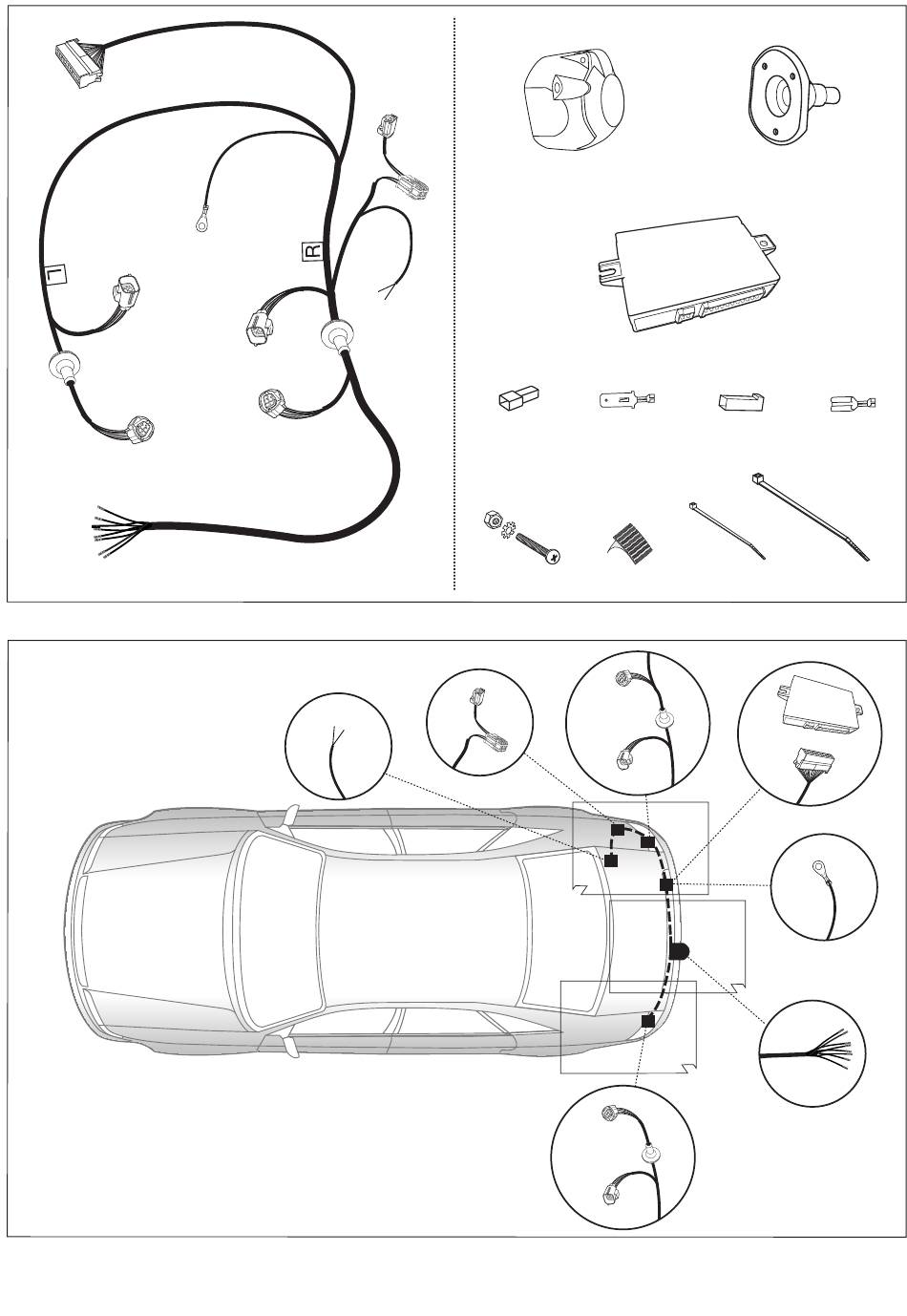 L

R