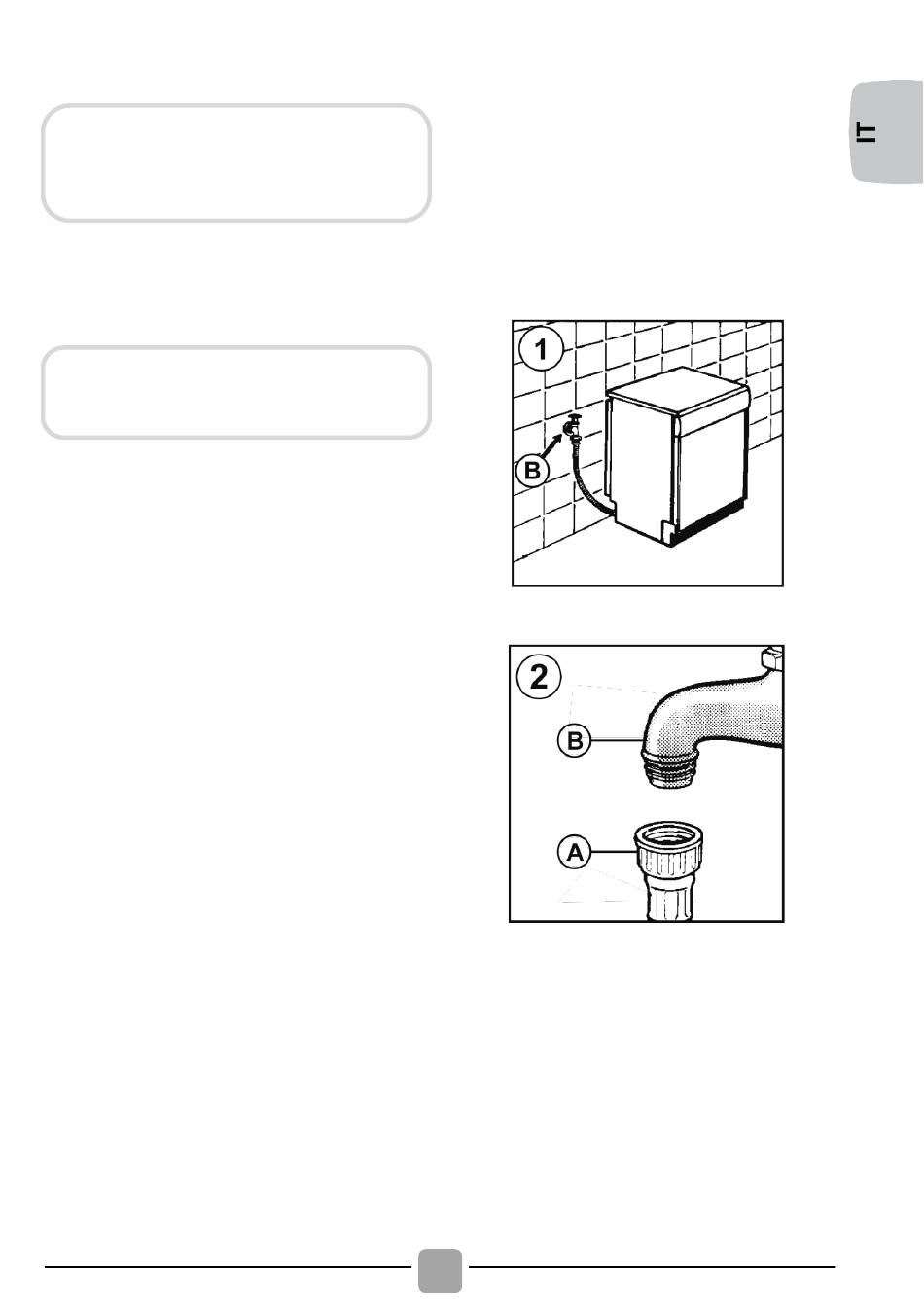 IT

1

B

2

B

A