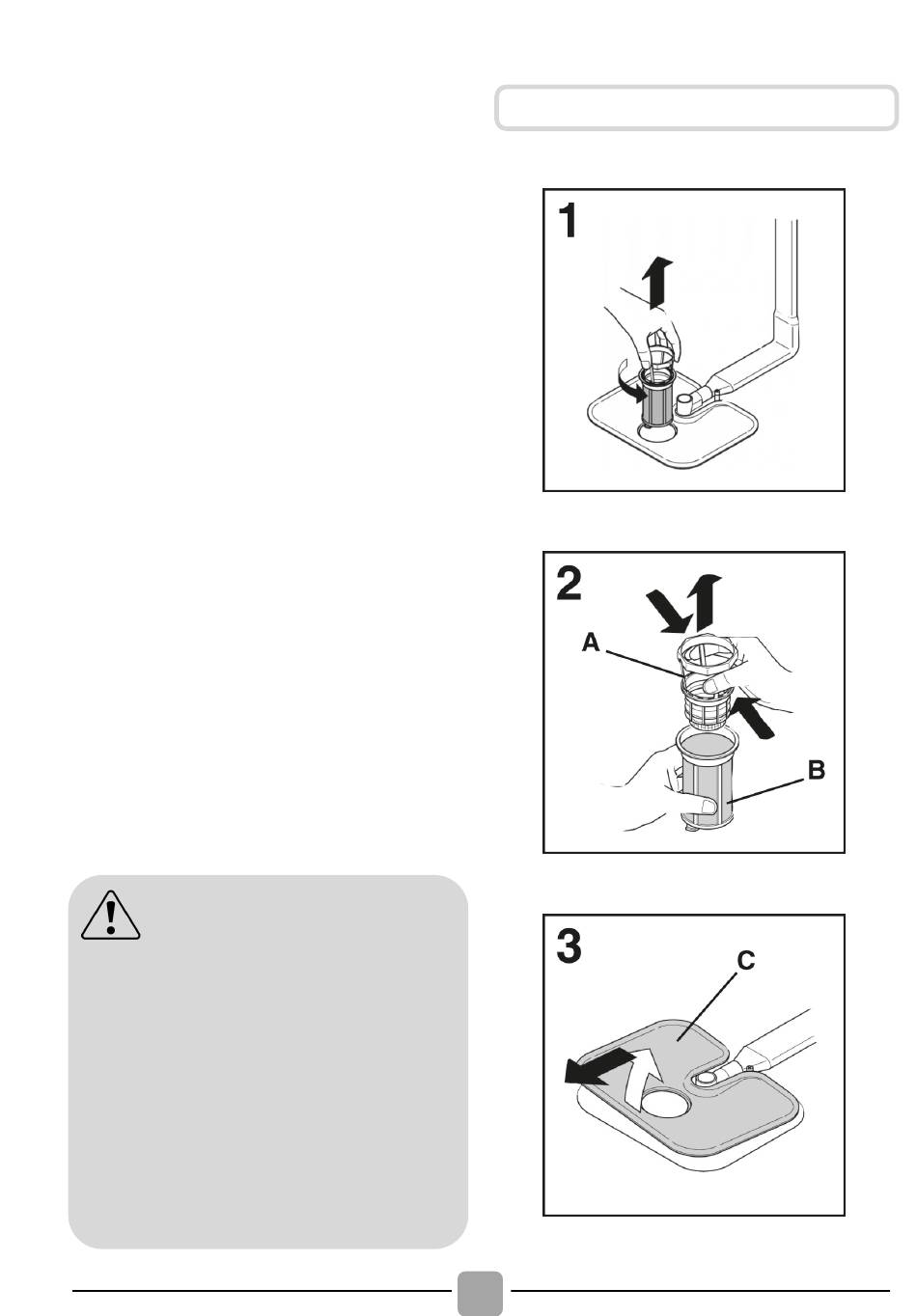 1

2

A

B

3

C