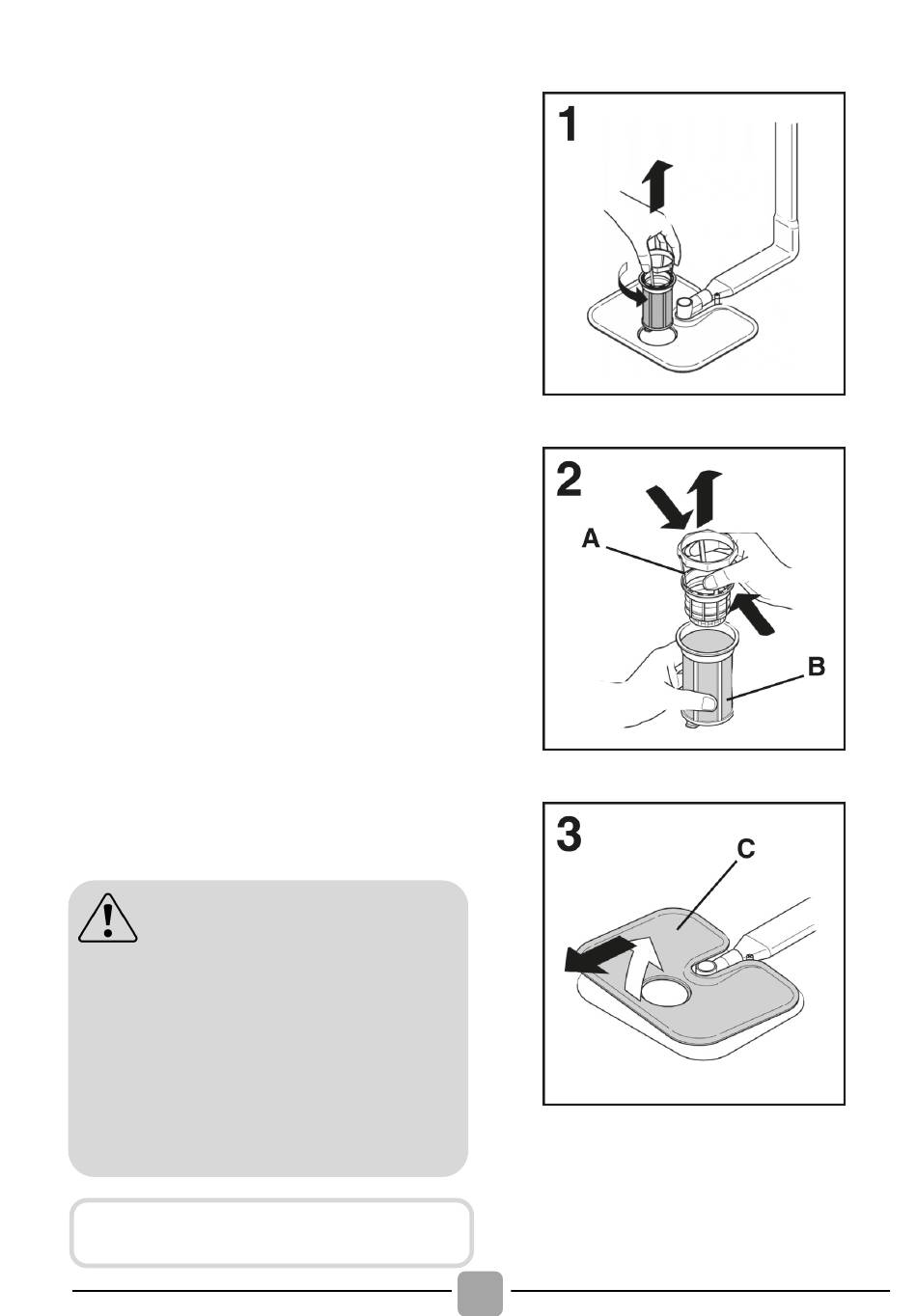 1

2

A

B

3

C