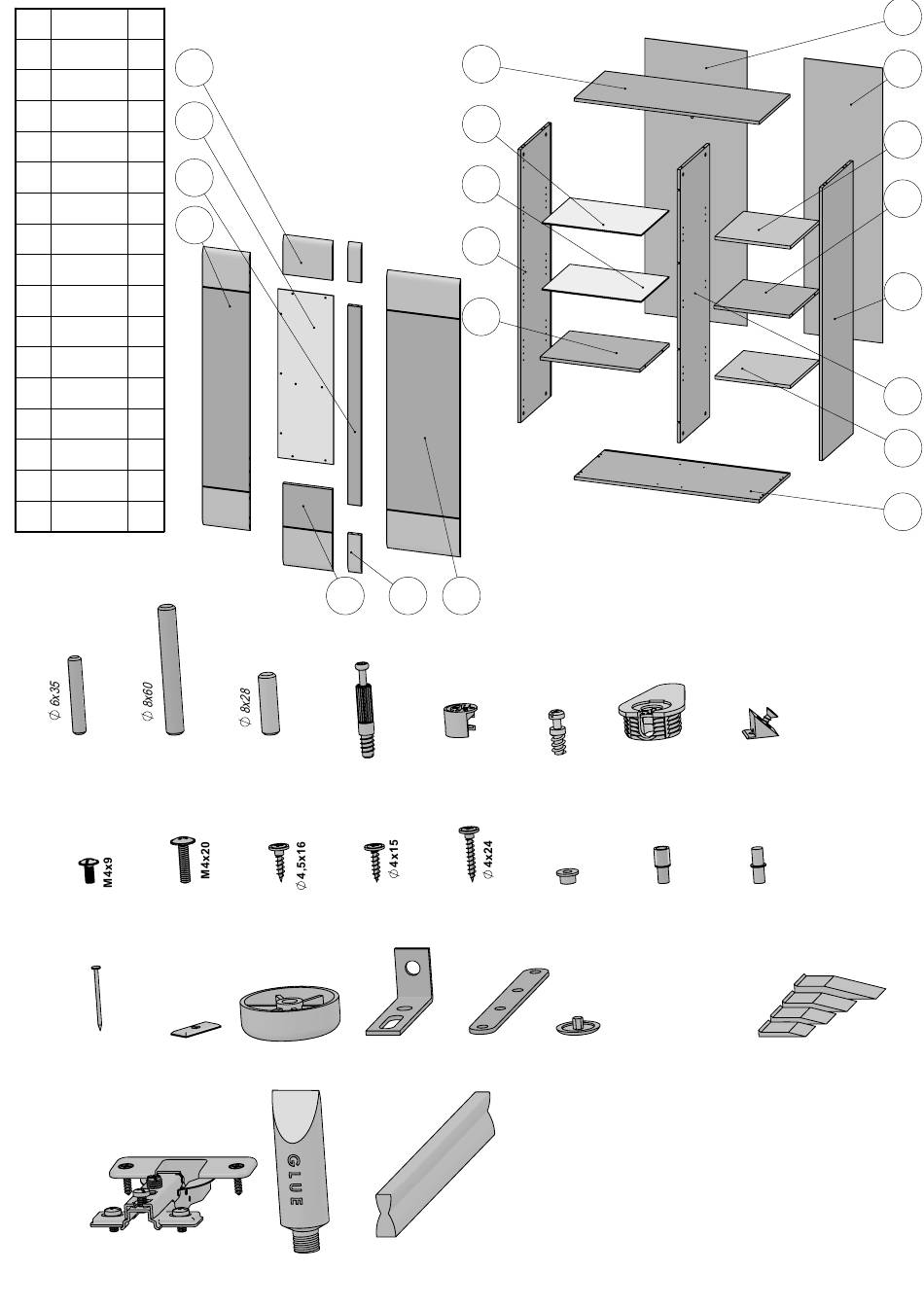 $\varnothing$ 6x35

$\varnothing$ 8x60

$\varnothing$ 8x28

M4x9

M4x20

$\varnothing$ 4,5x16

$\varnothing$ 4x15

$\varnothing$ 4x24

GLUE