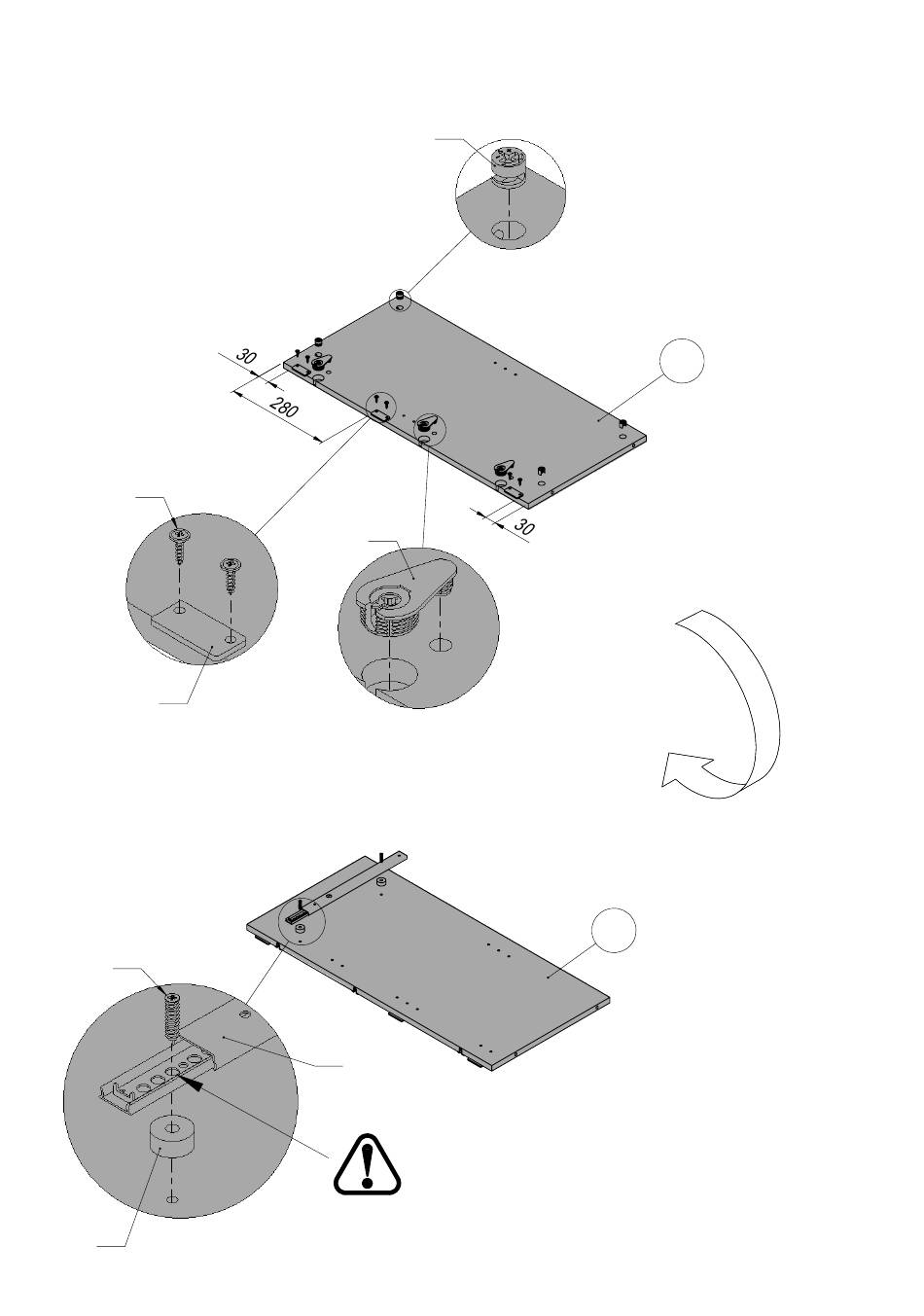 30

280

30