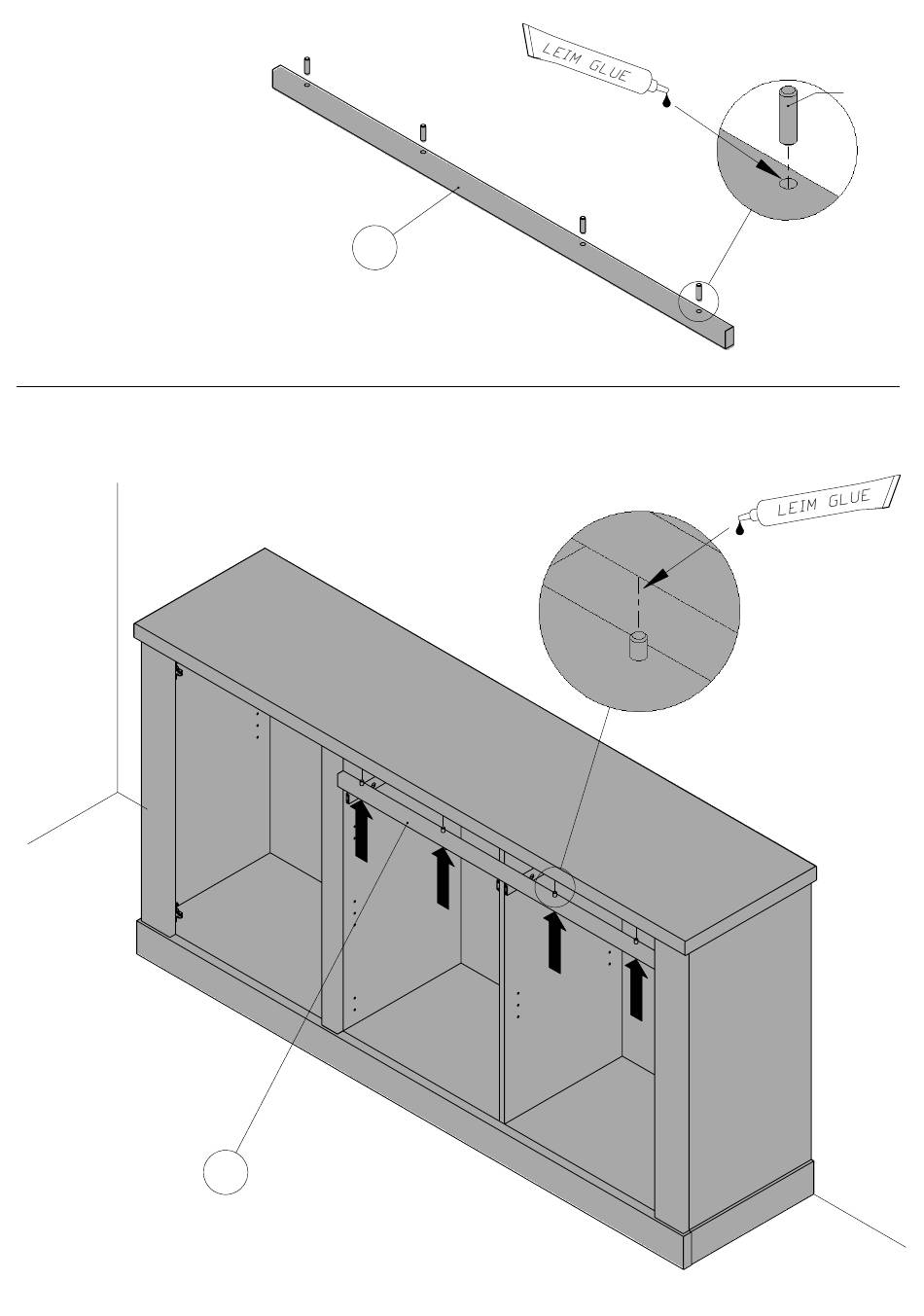 LEIM GLUE

LEIM GLUE