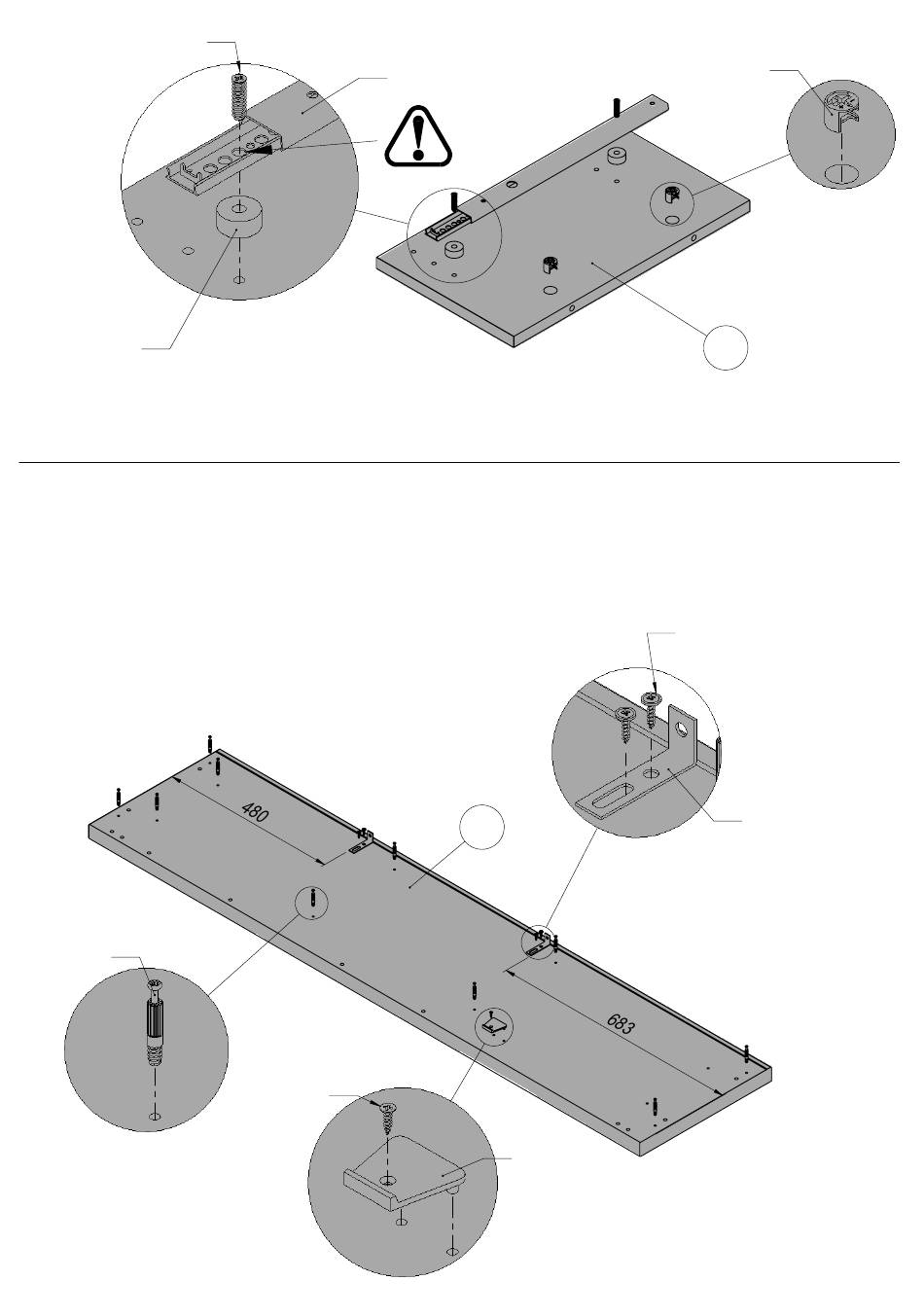 480

683