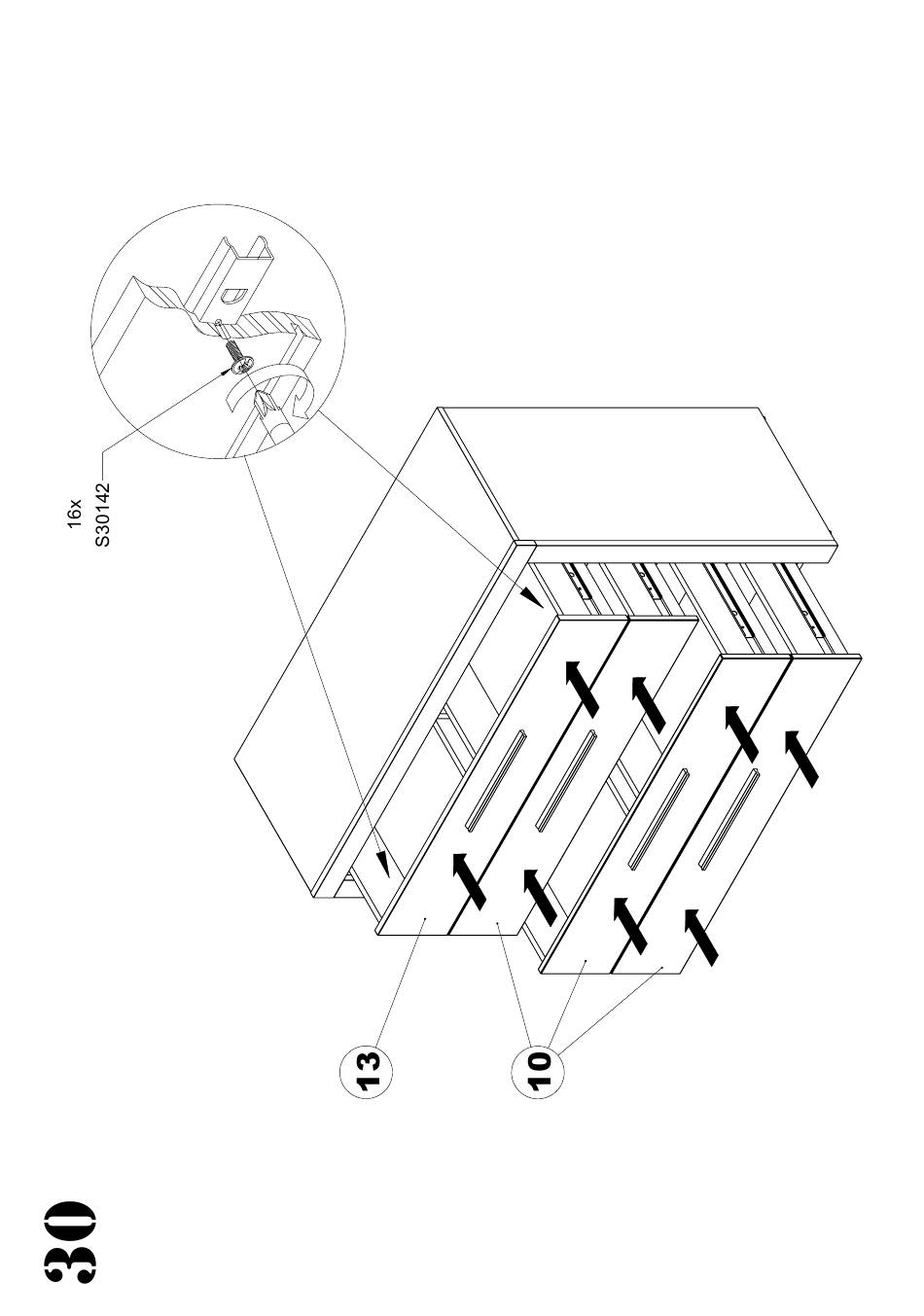 30

16x
S30142

13

10