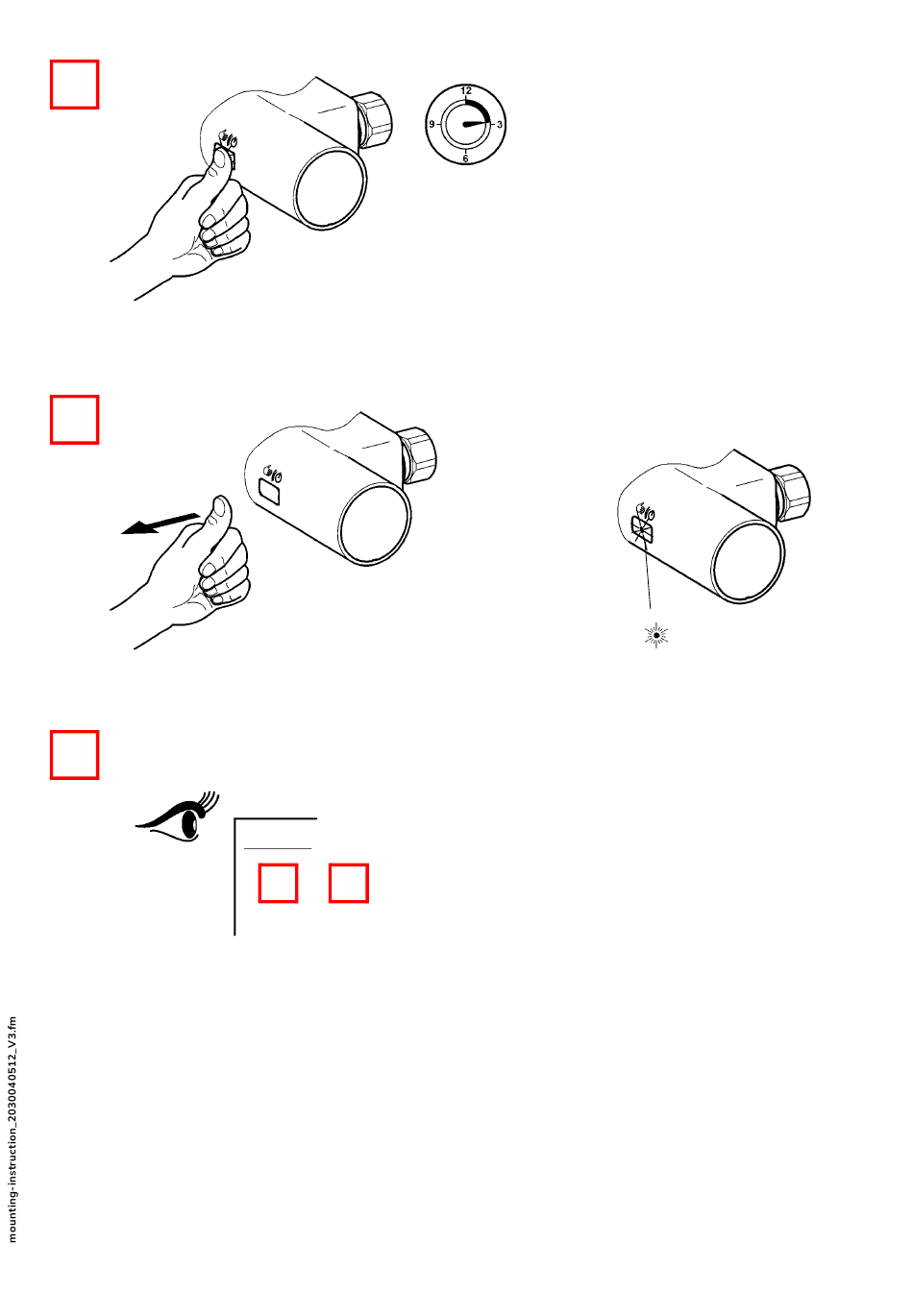 12
9
3
6

mounting-instruction_2030040512_V3.fm