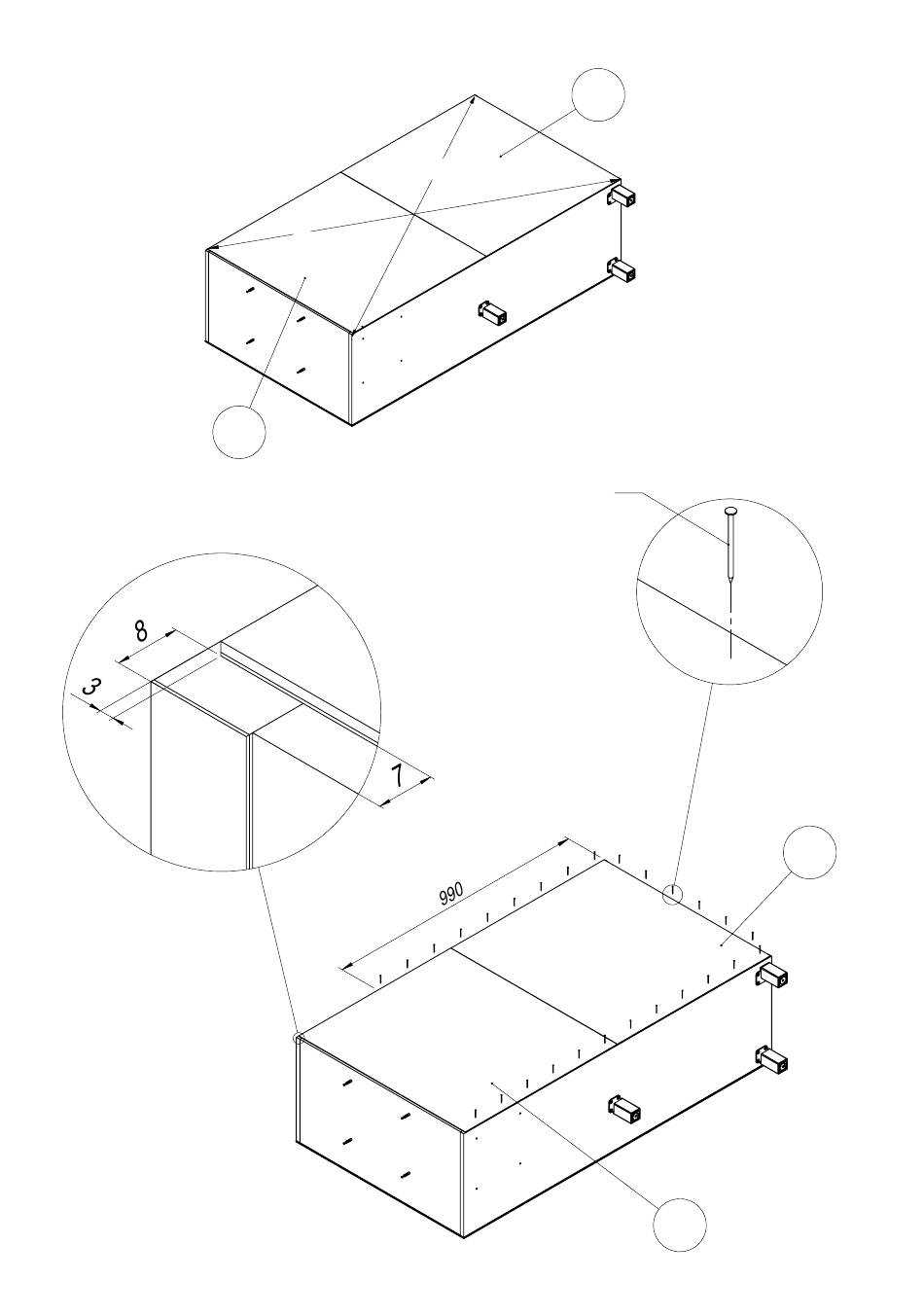 8
3
7
990