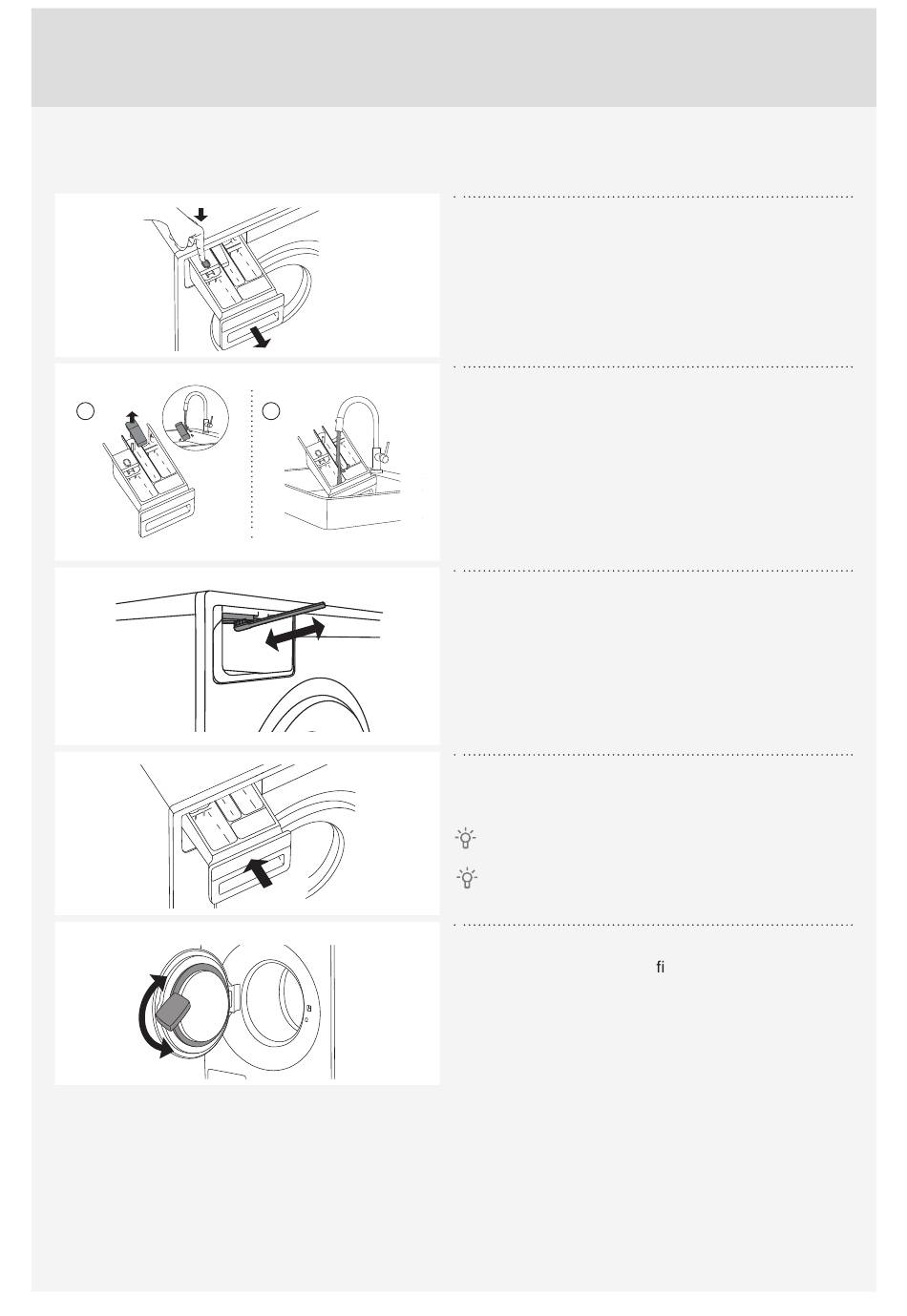 fi