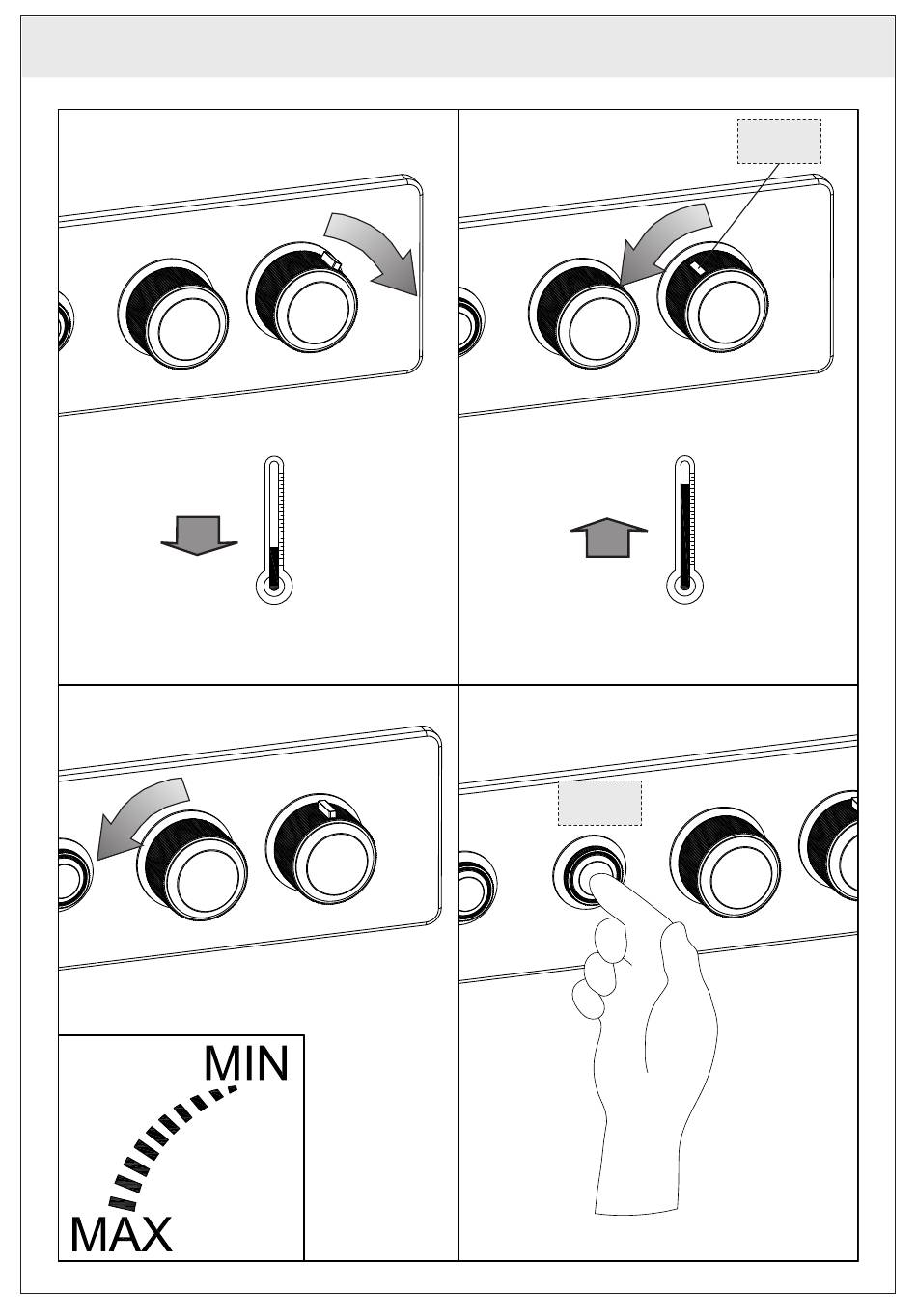 MIN
MAX