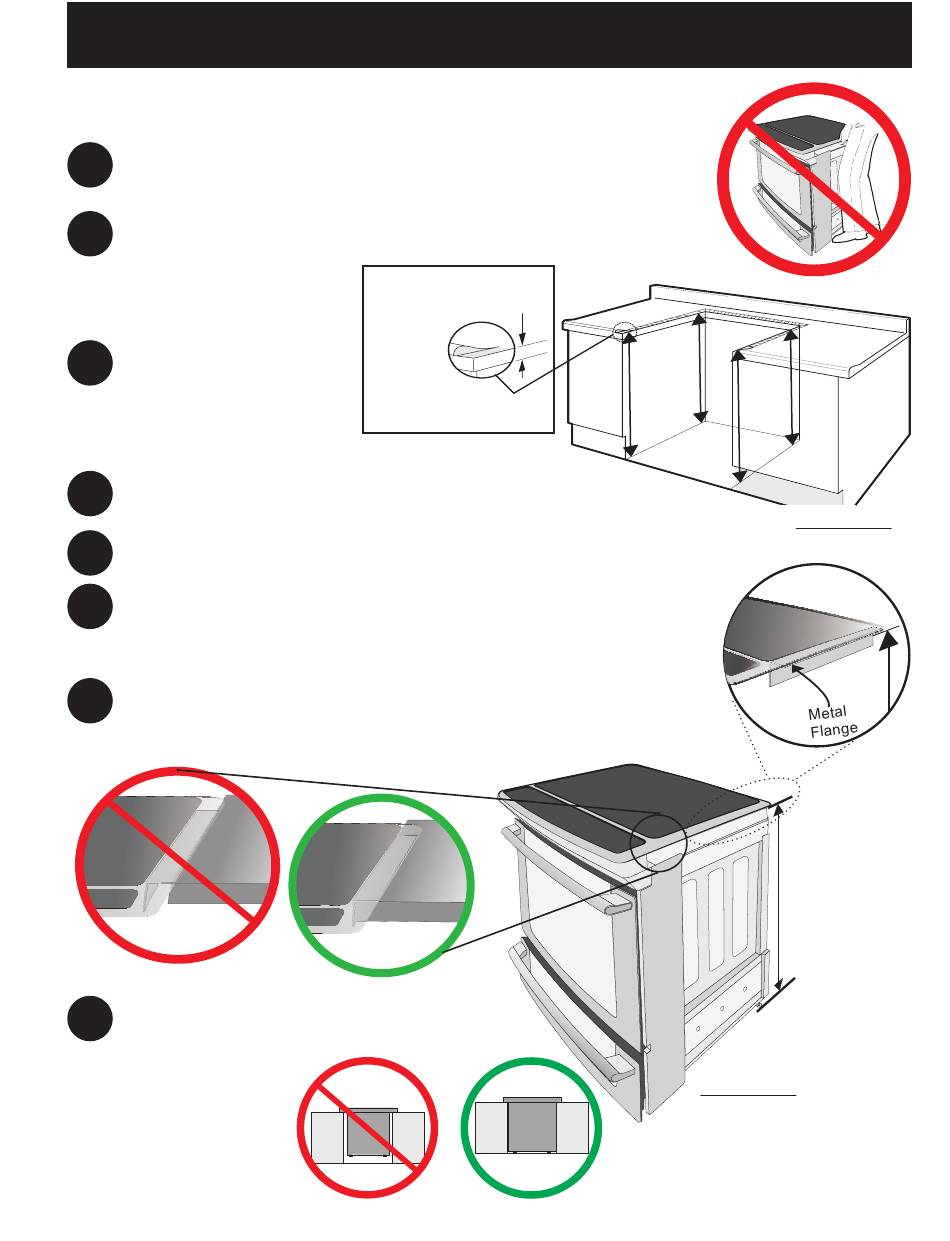 Metal Flange