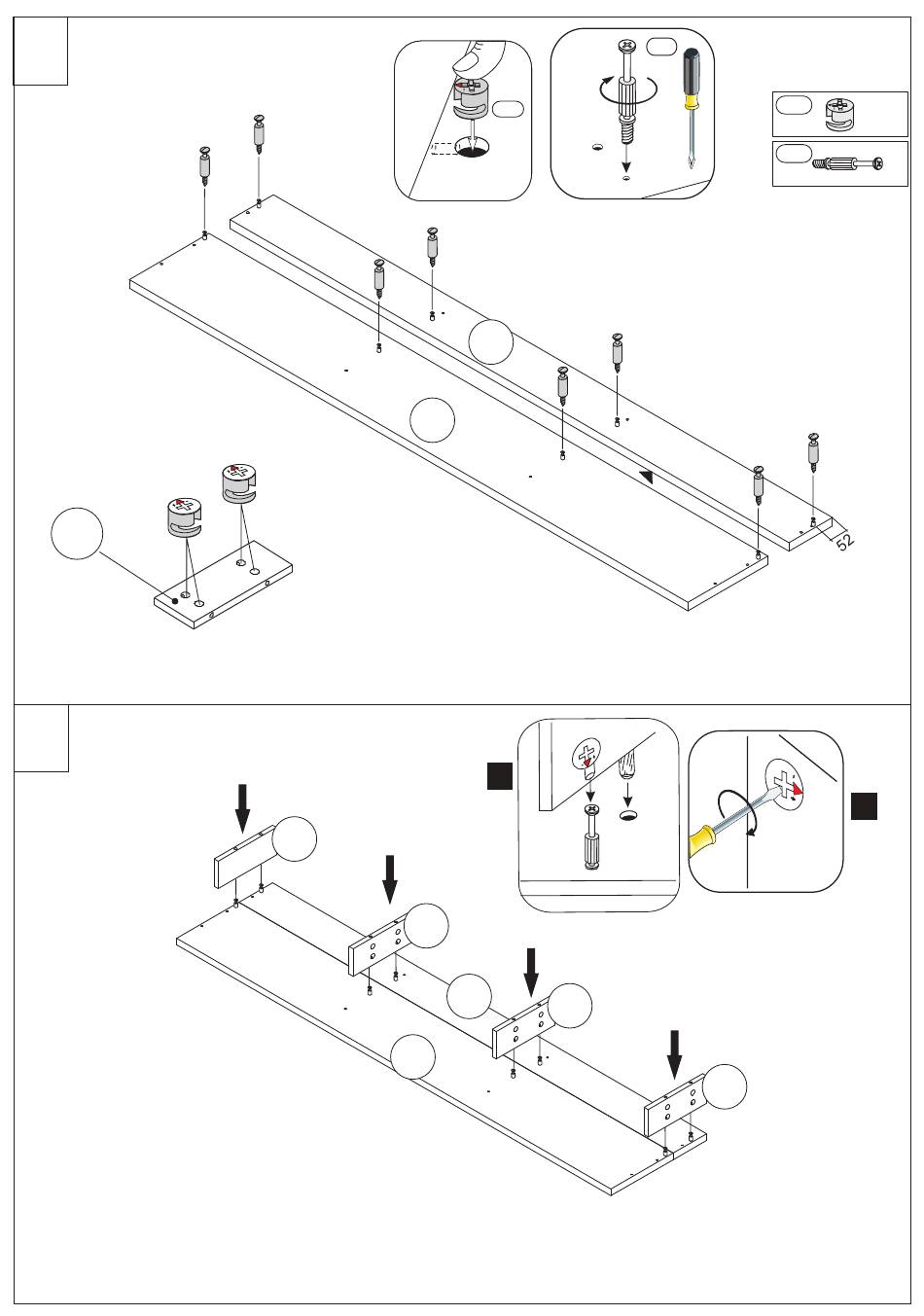 52