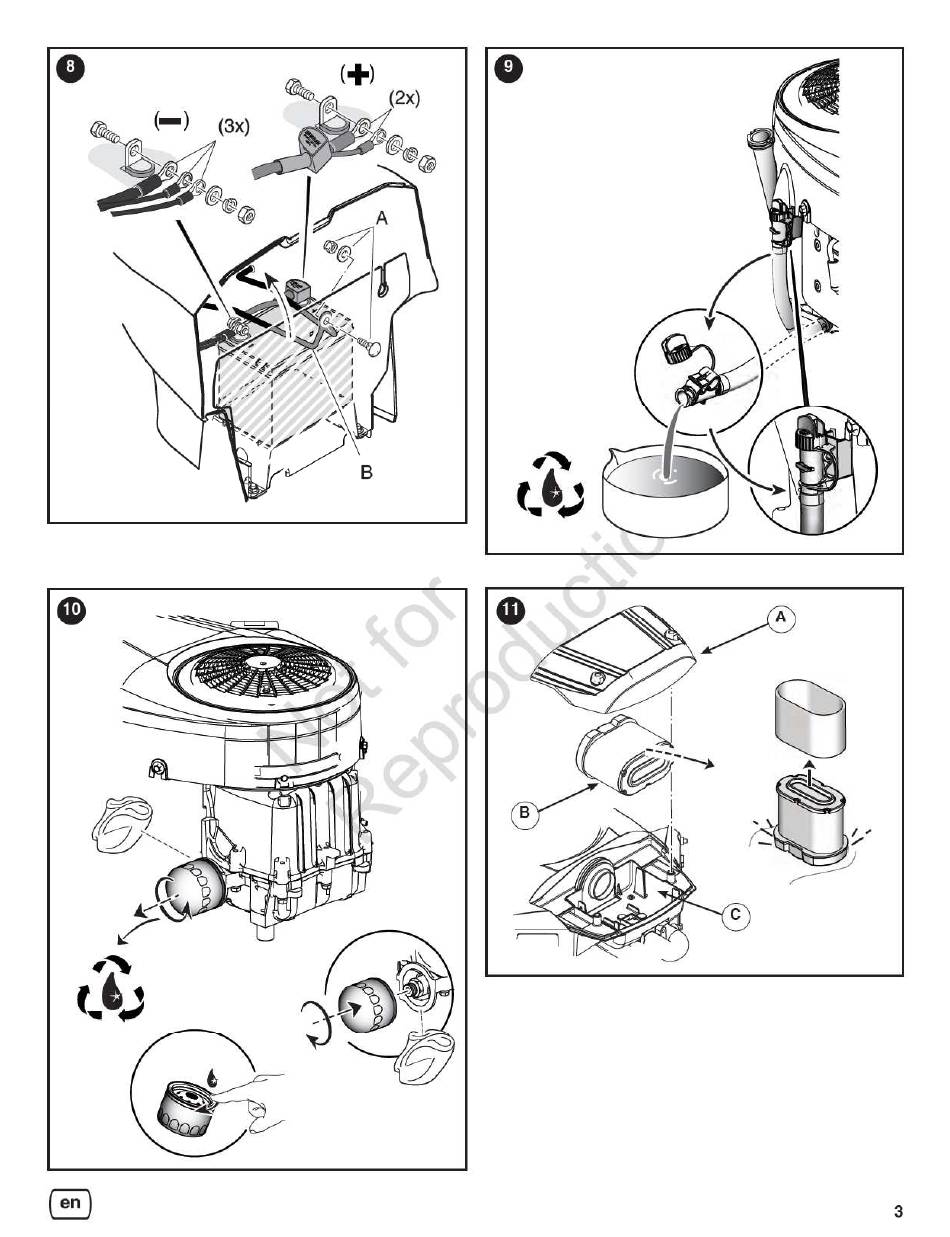 8

(−) (3x)

(+) (2x)

A

B

9

10

11

A

B

C

Not for Reproduction

en

3