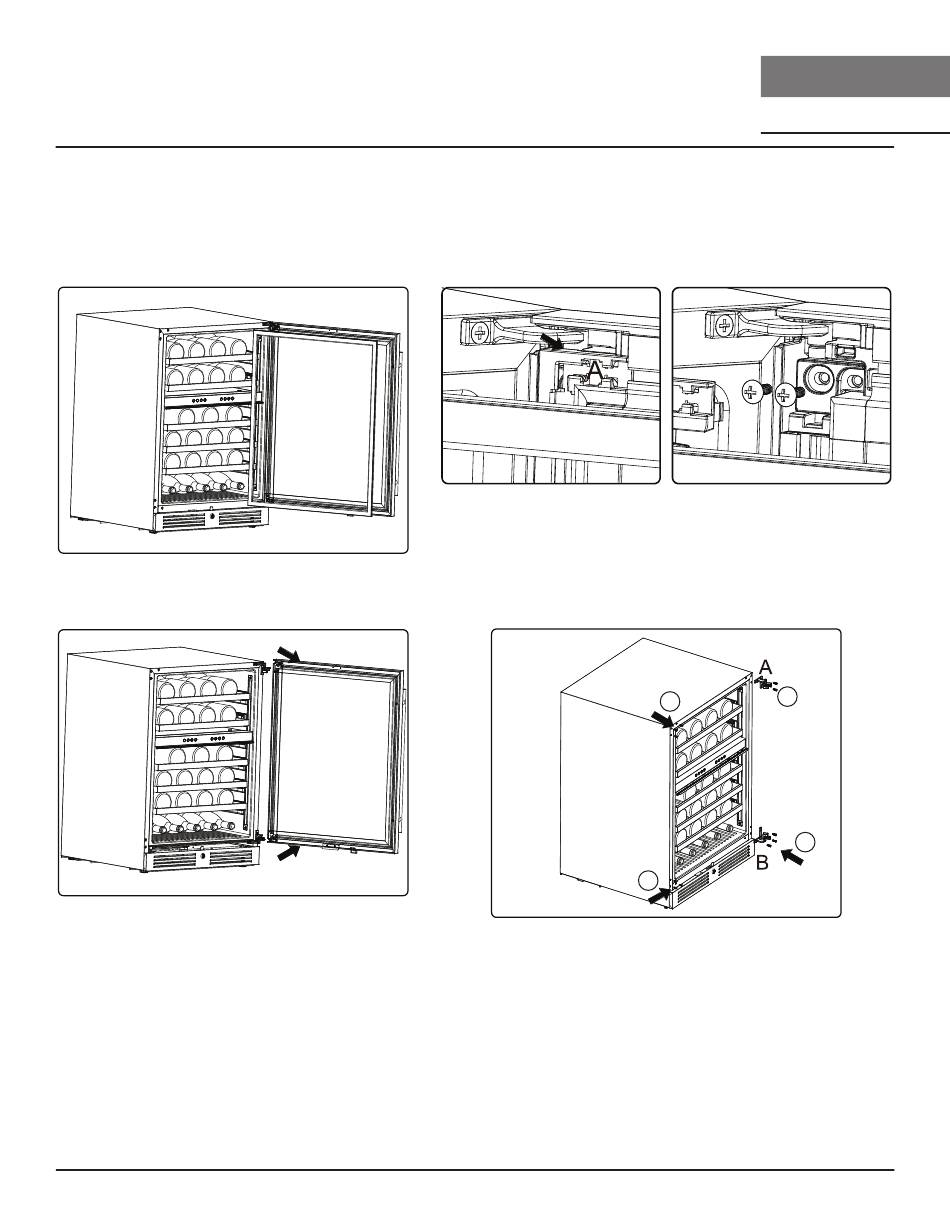 A

A

B