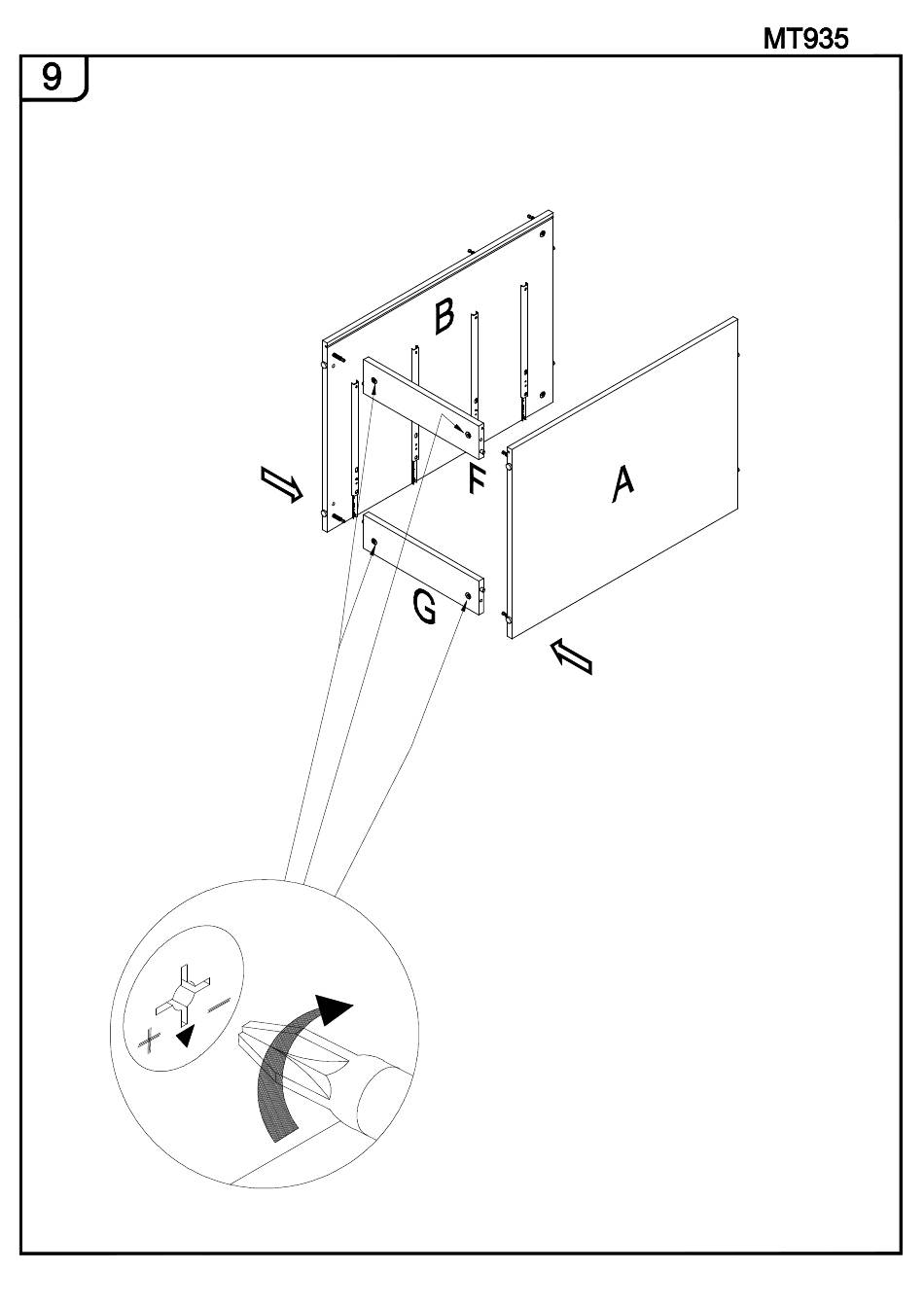 MT935

9

B

F

A

G