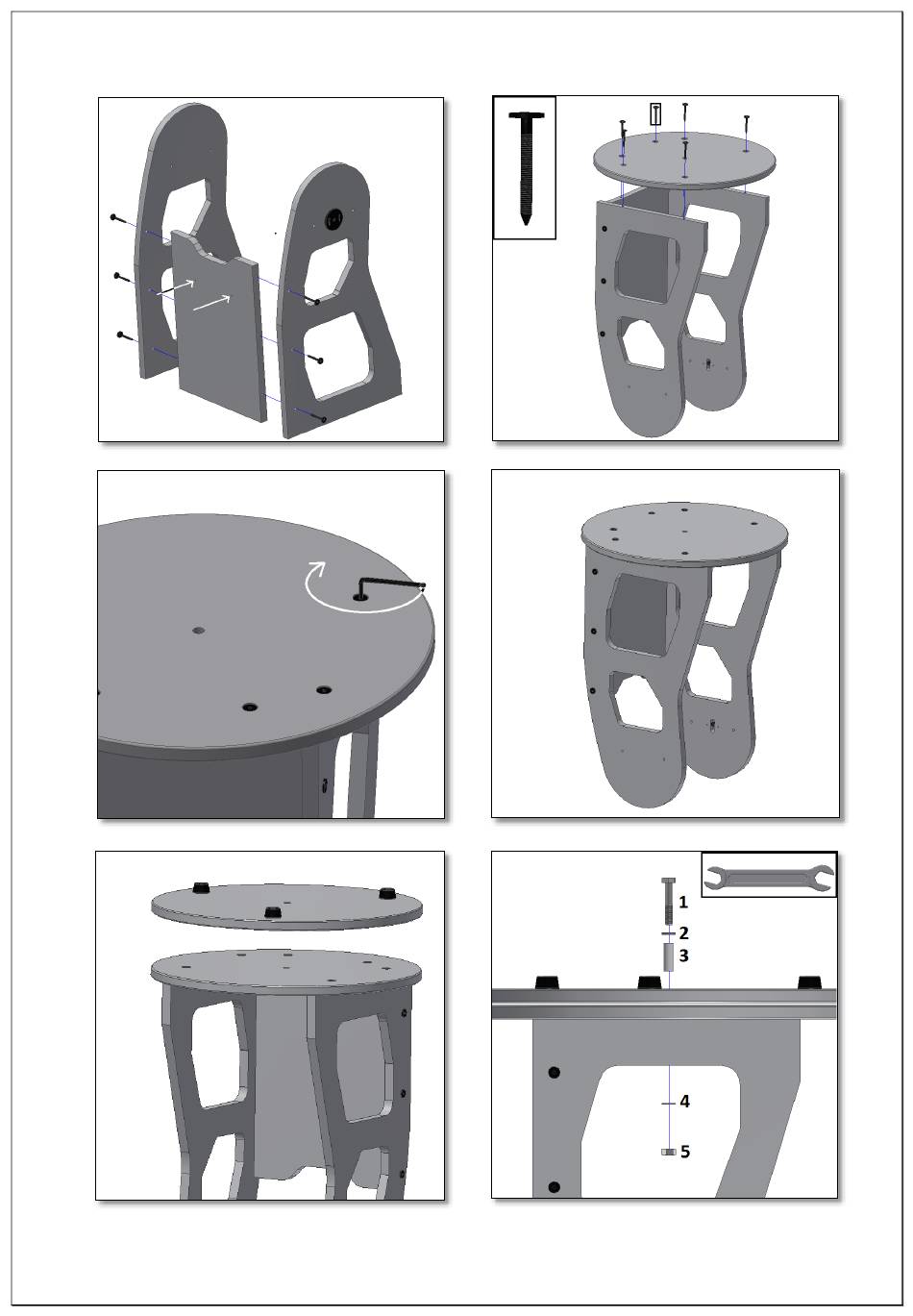 1
2
3
4
5