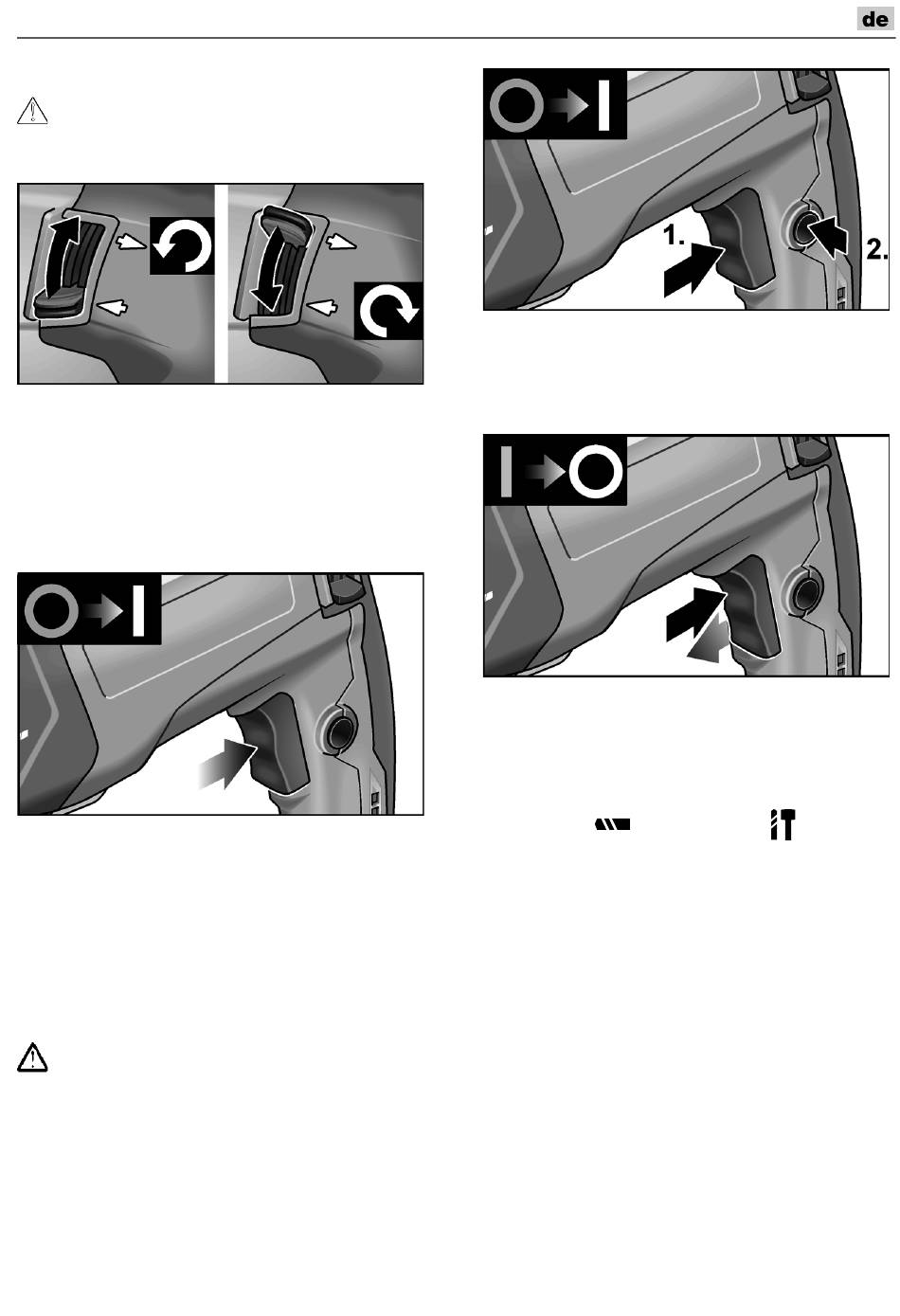 de

1.

2.