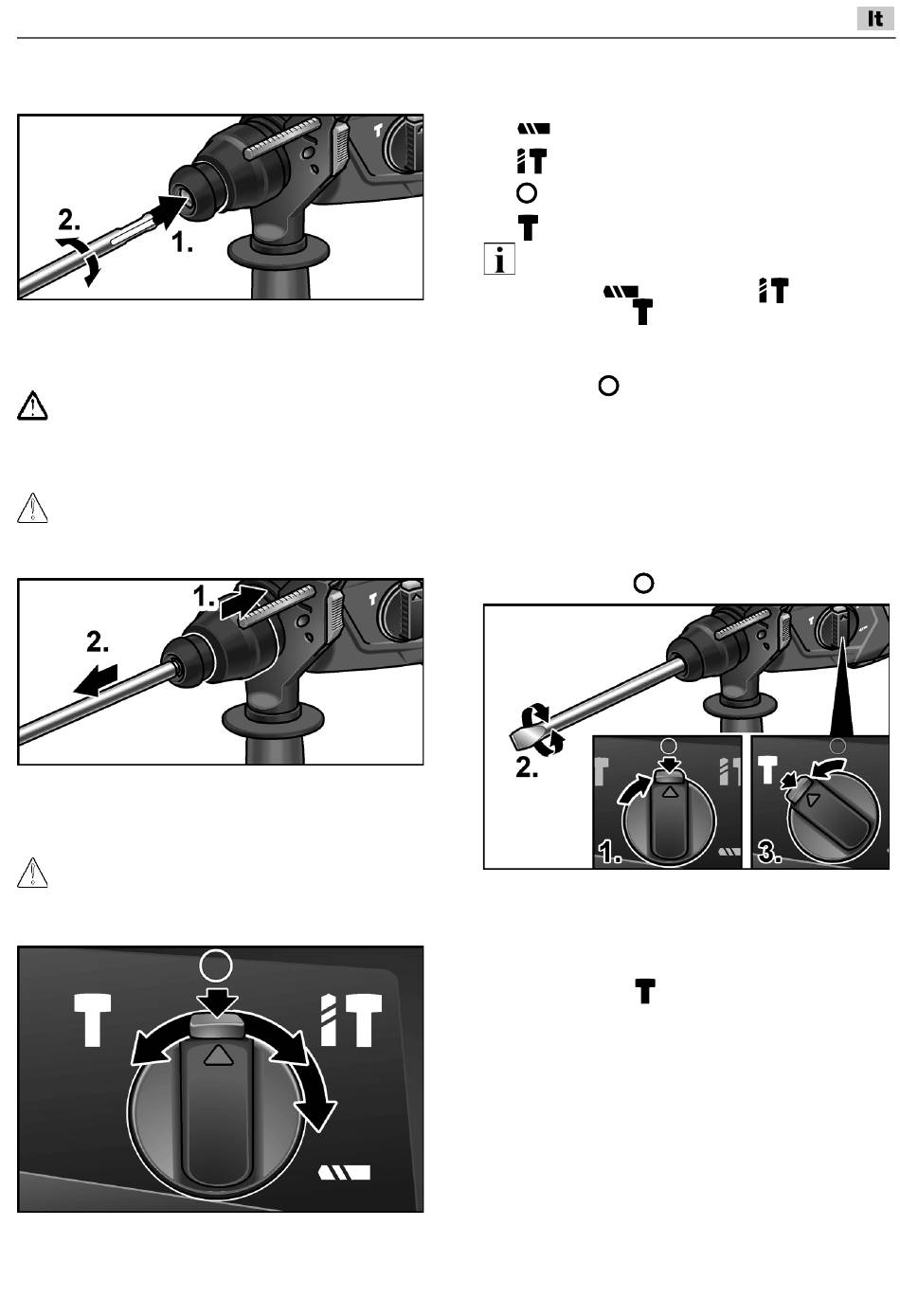 It

2.

1.

1.

2.

2.

1.

3.