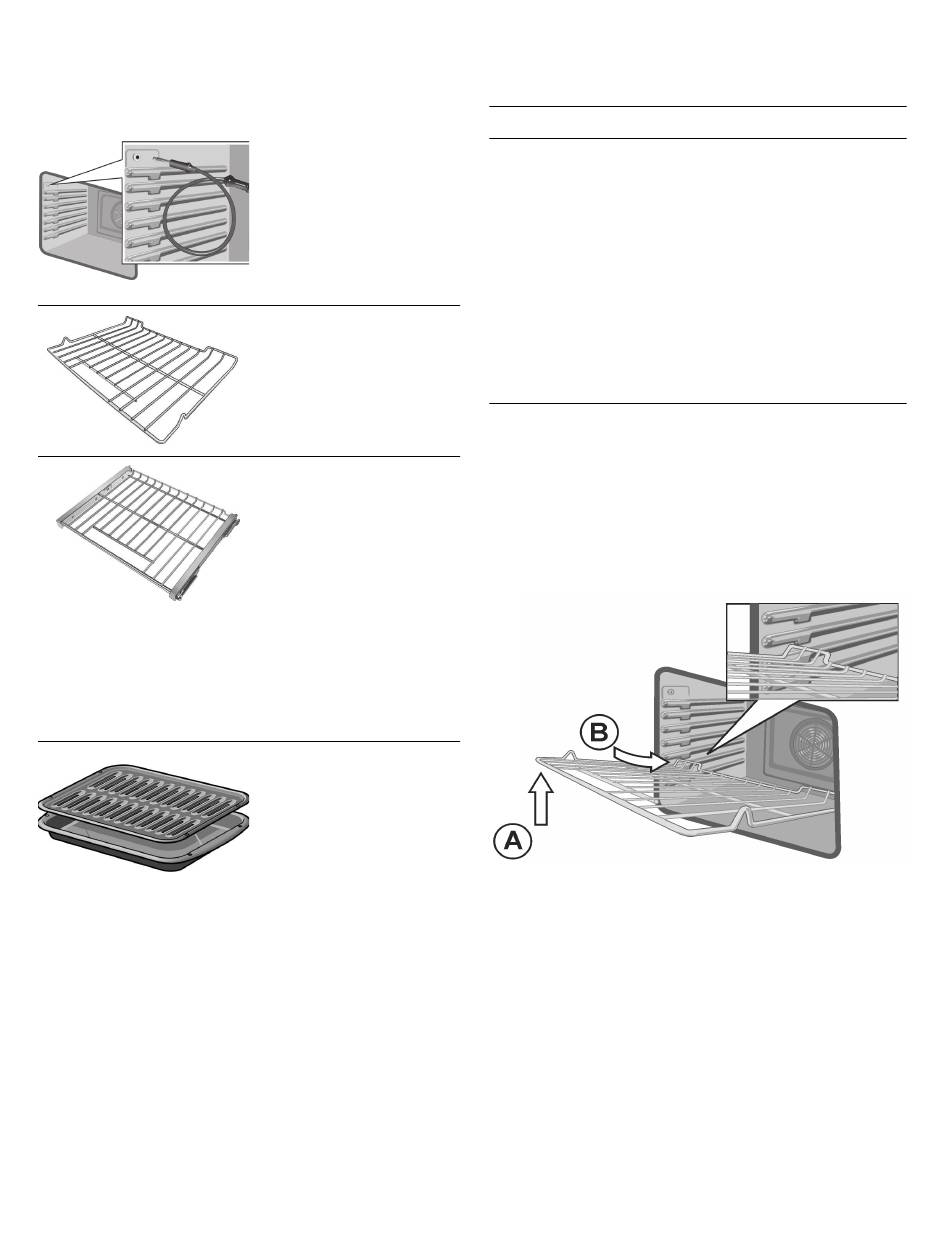 B

A