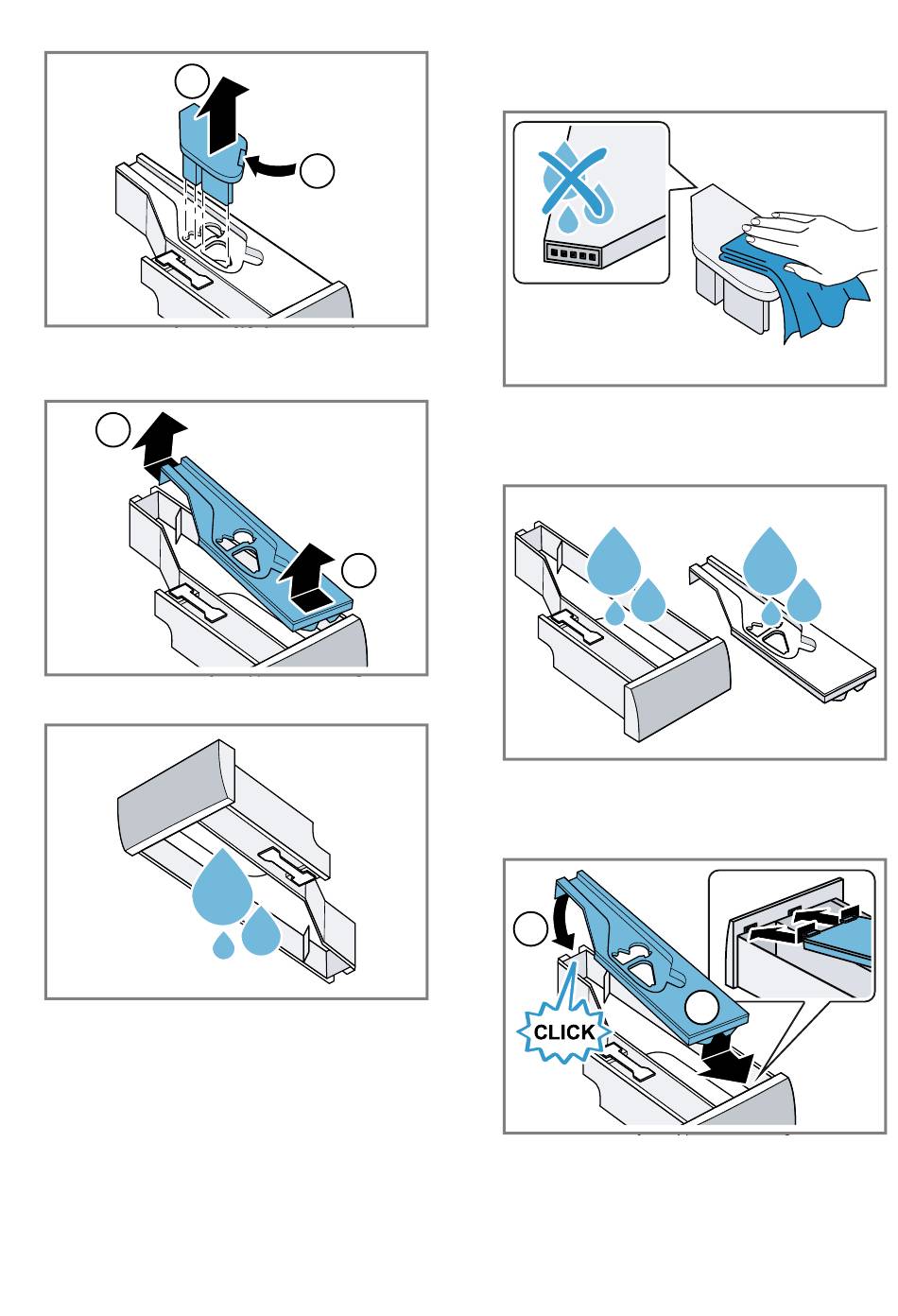 CLICK