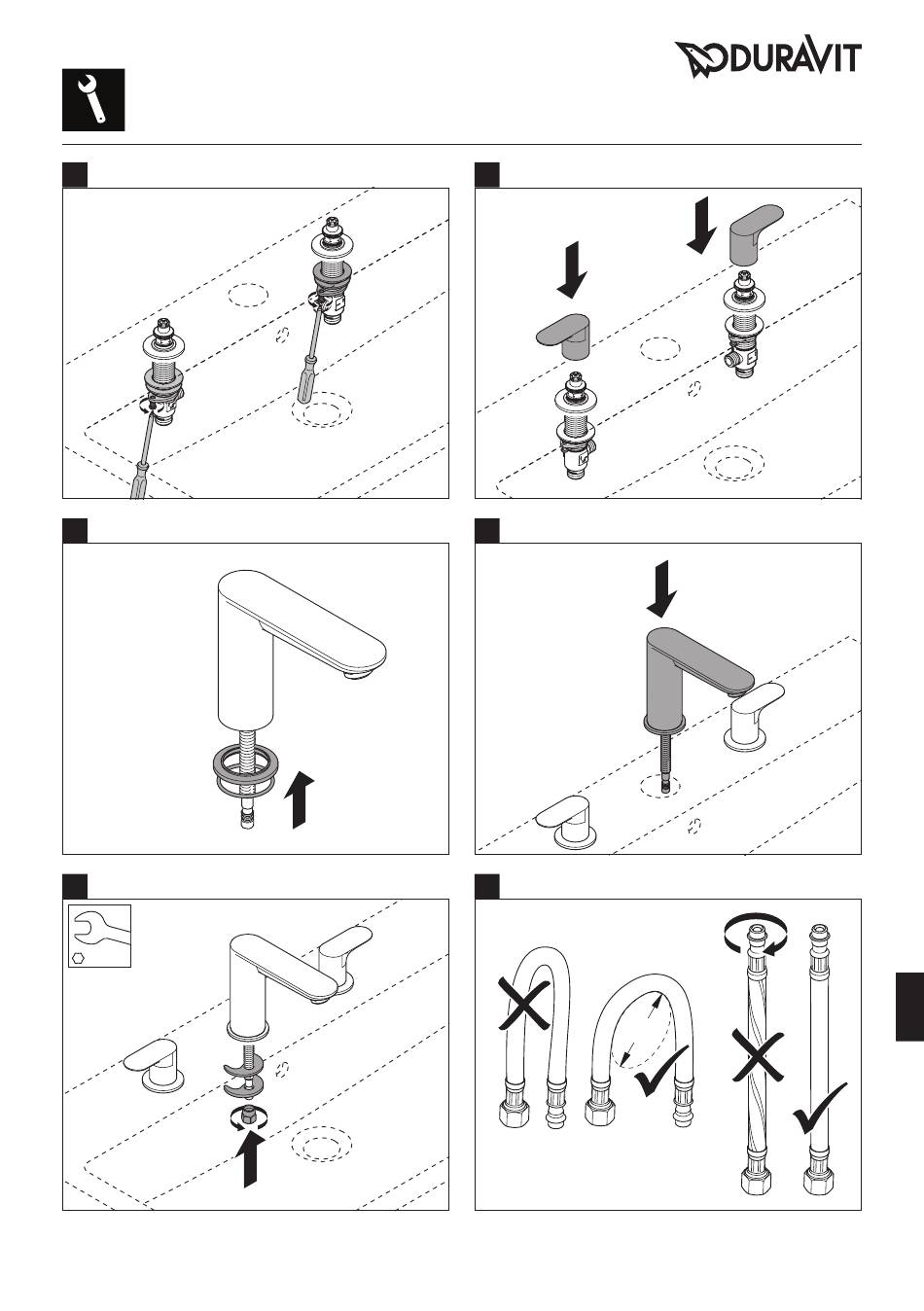 DURAVIT