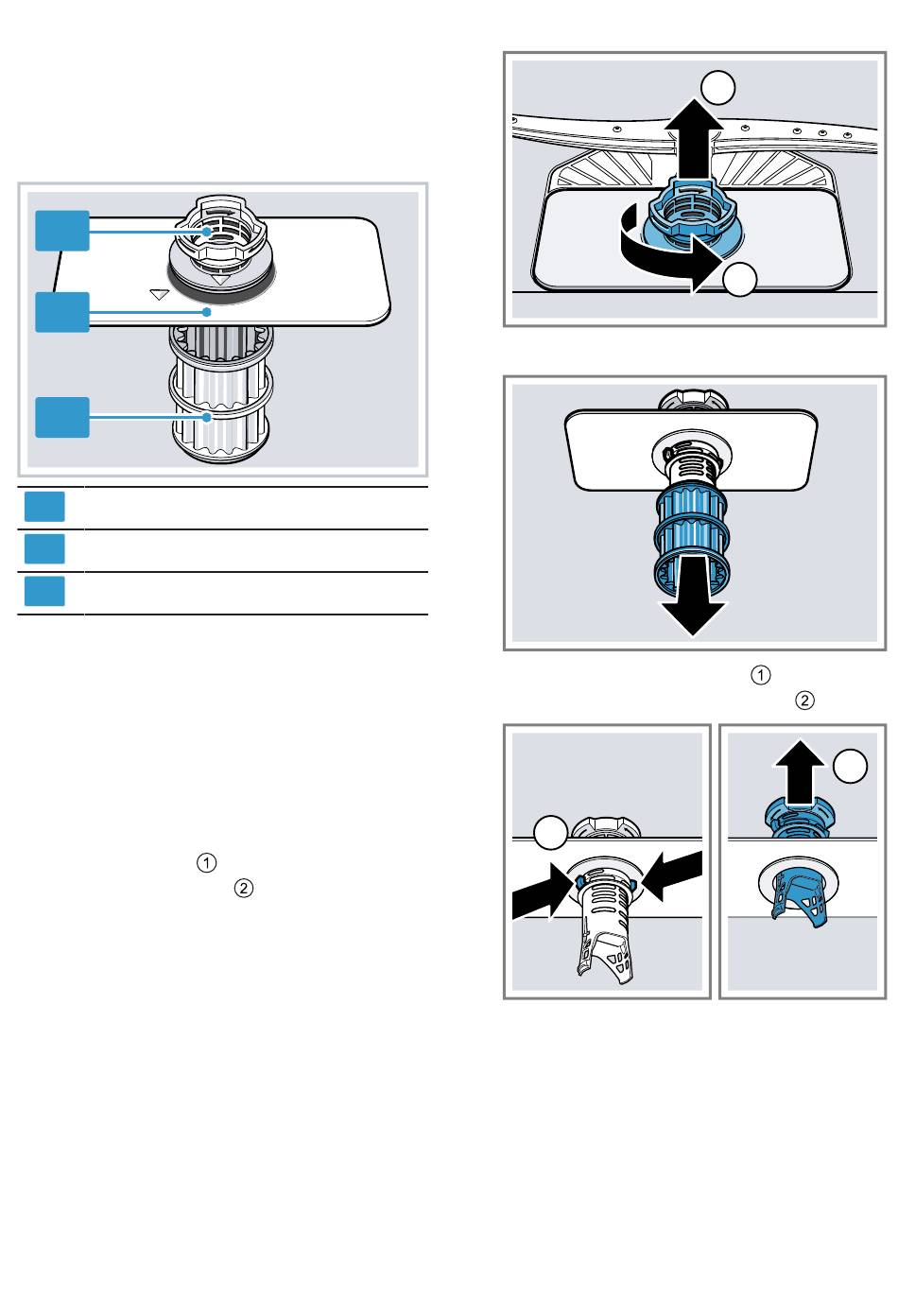 ①
②
①
②