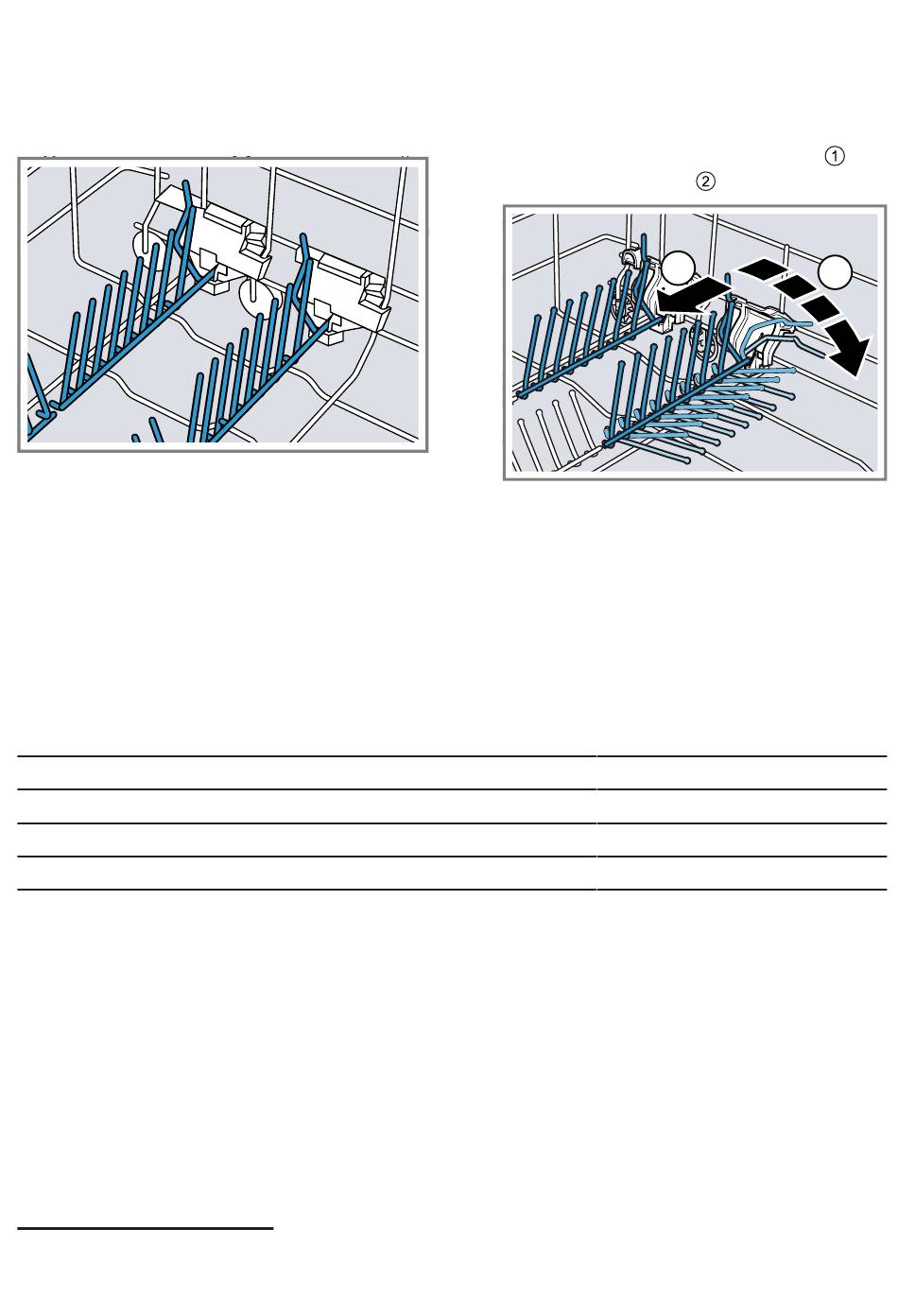 ①
②