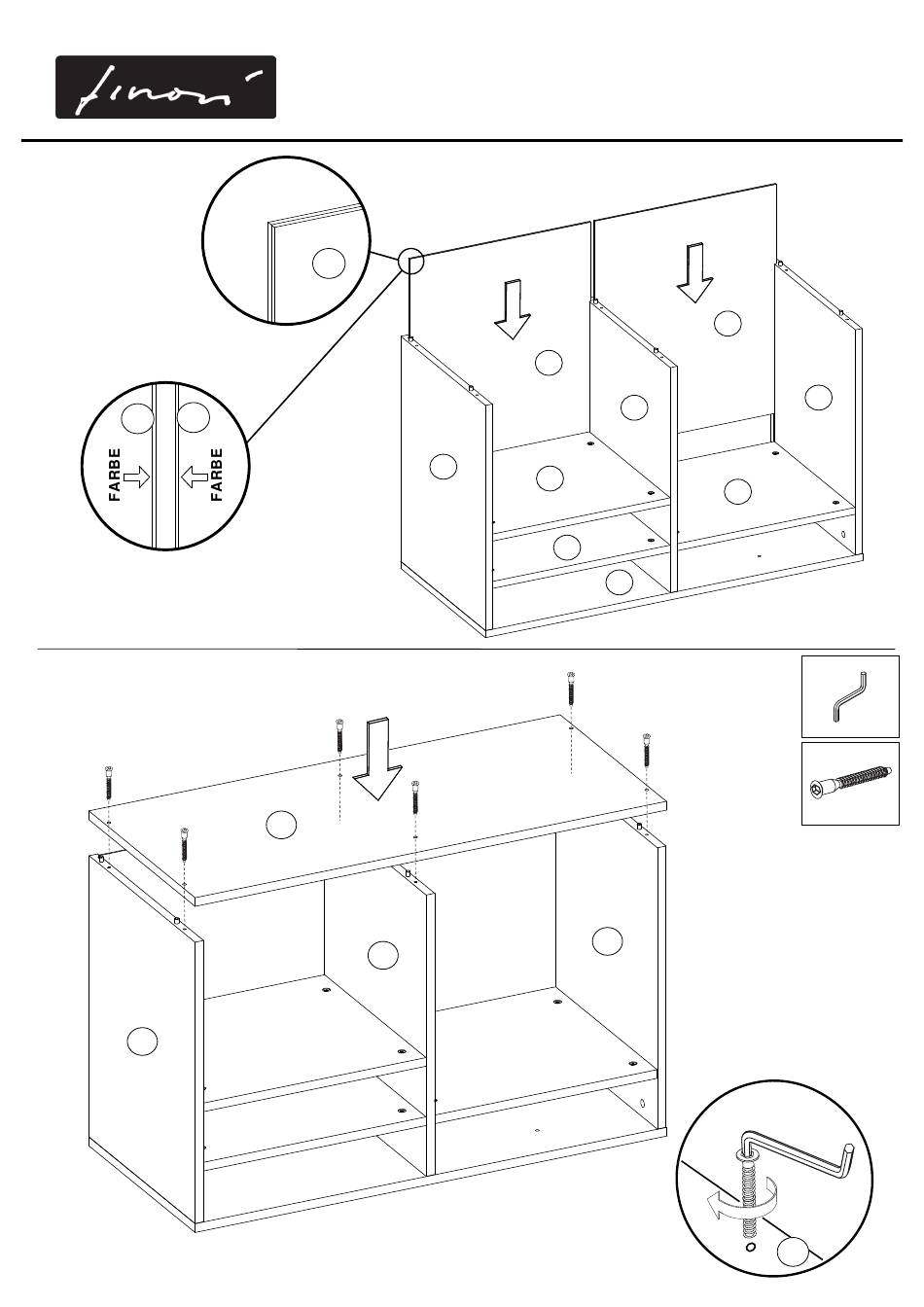 finori

FARBE

FARBE