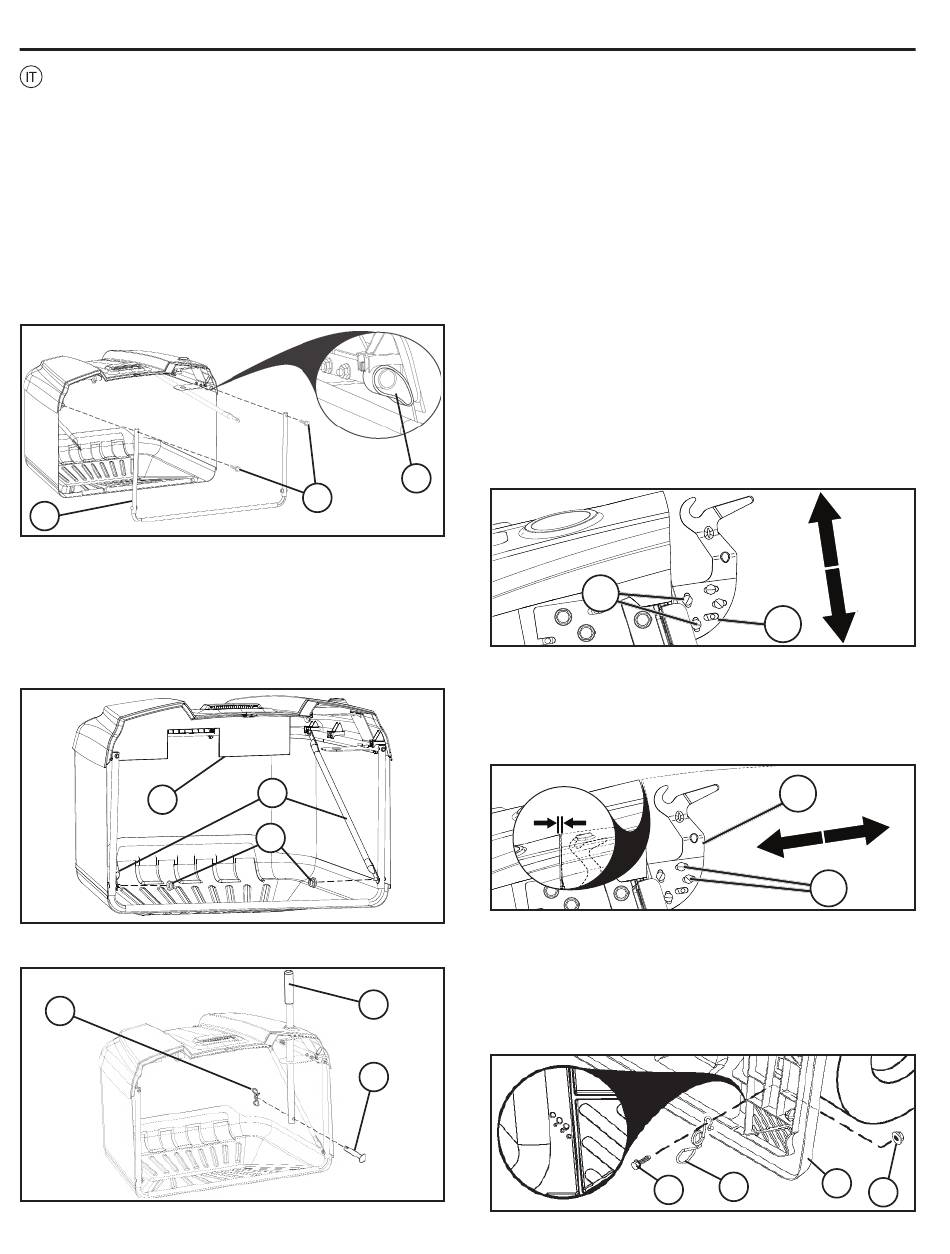 IT