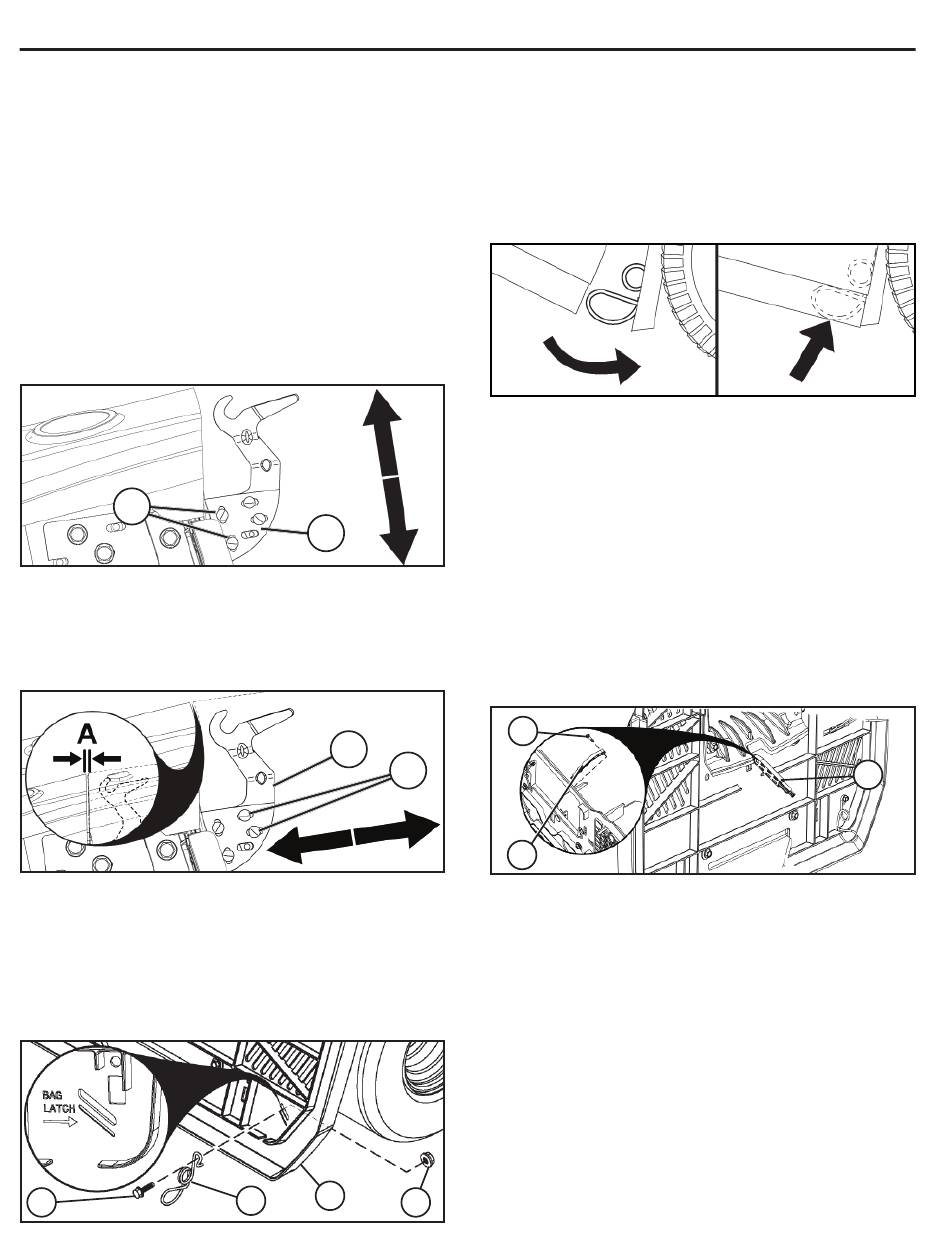 A

BAG LATCH