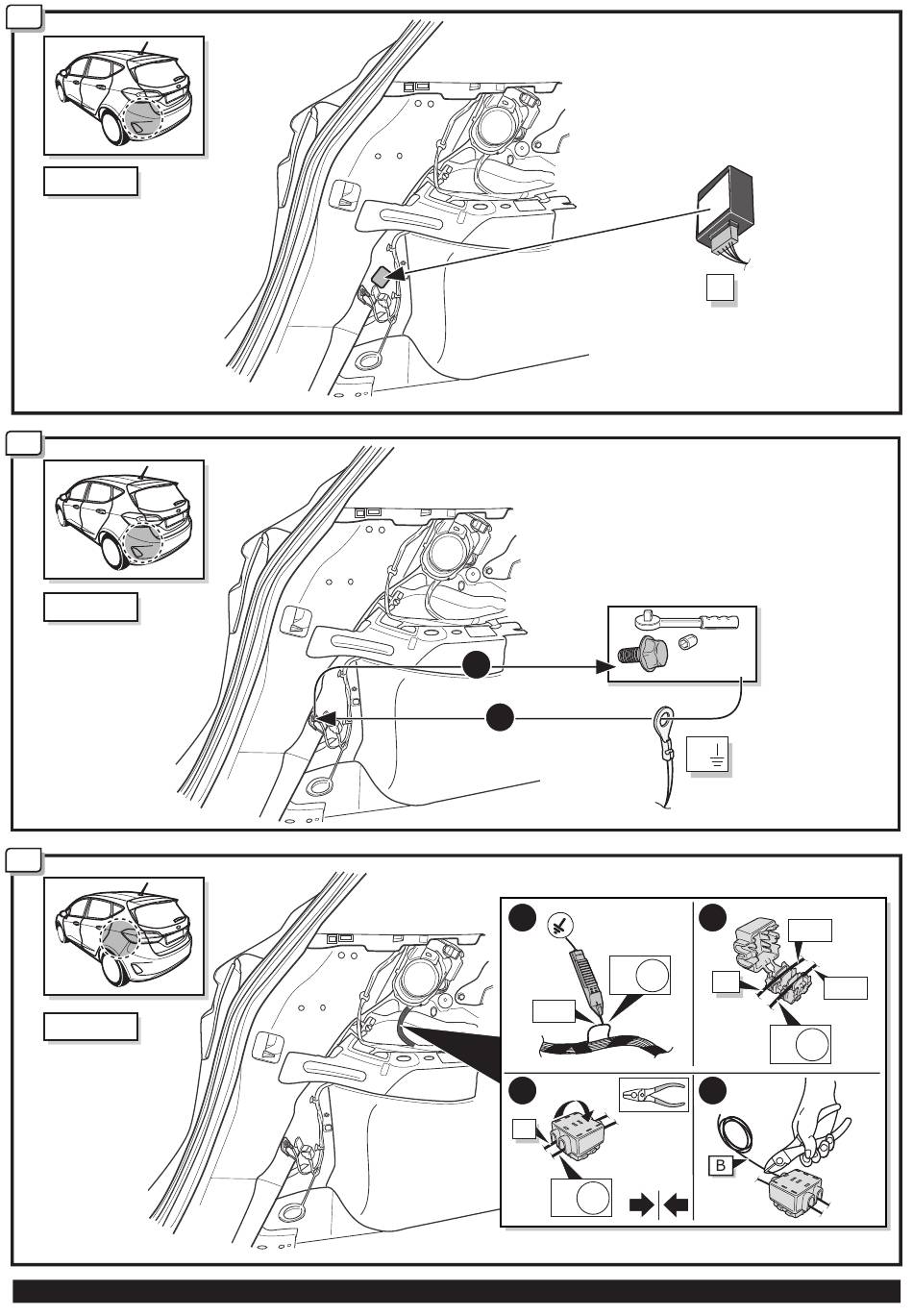 B