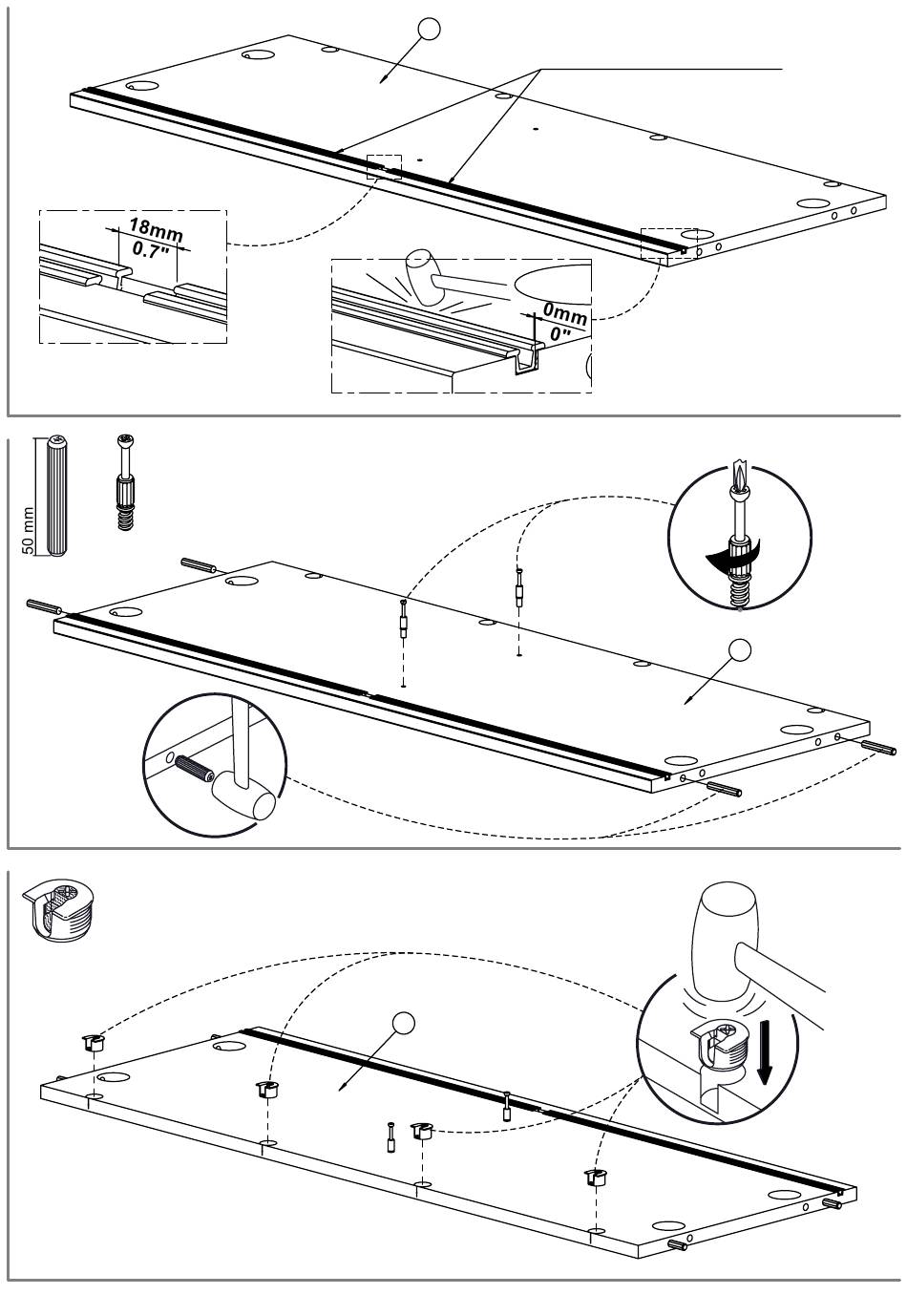 18mm
0.7"
0mm
0"
50 mm