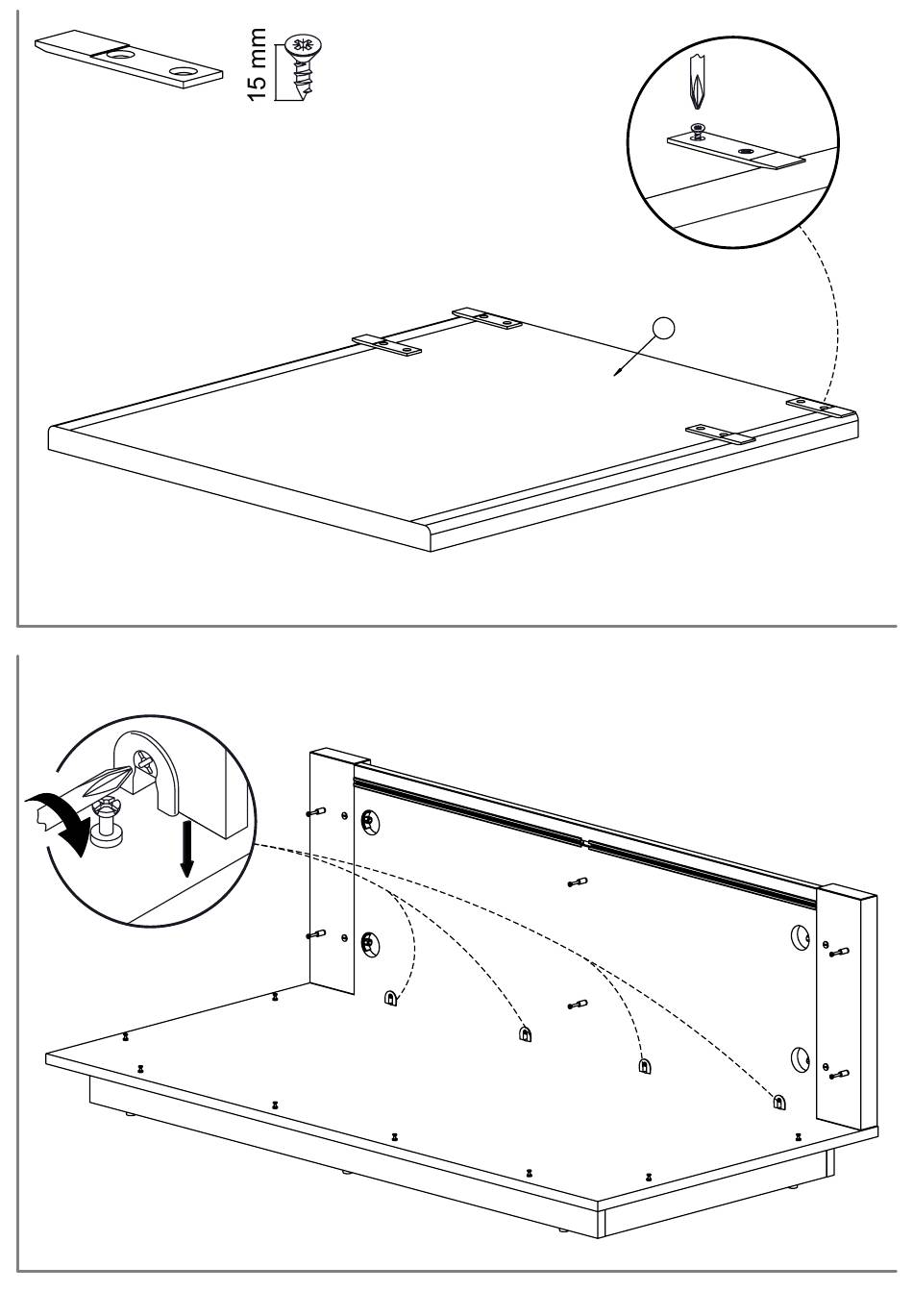 15 mm