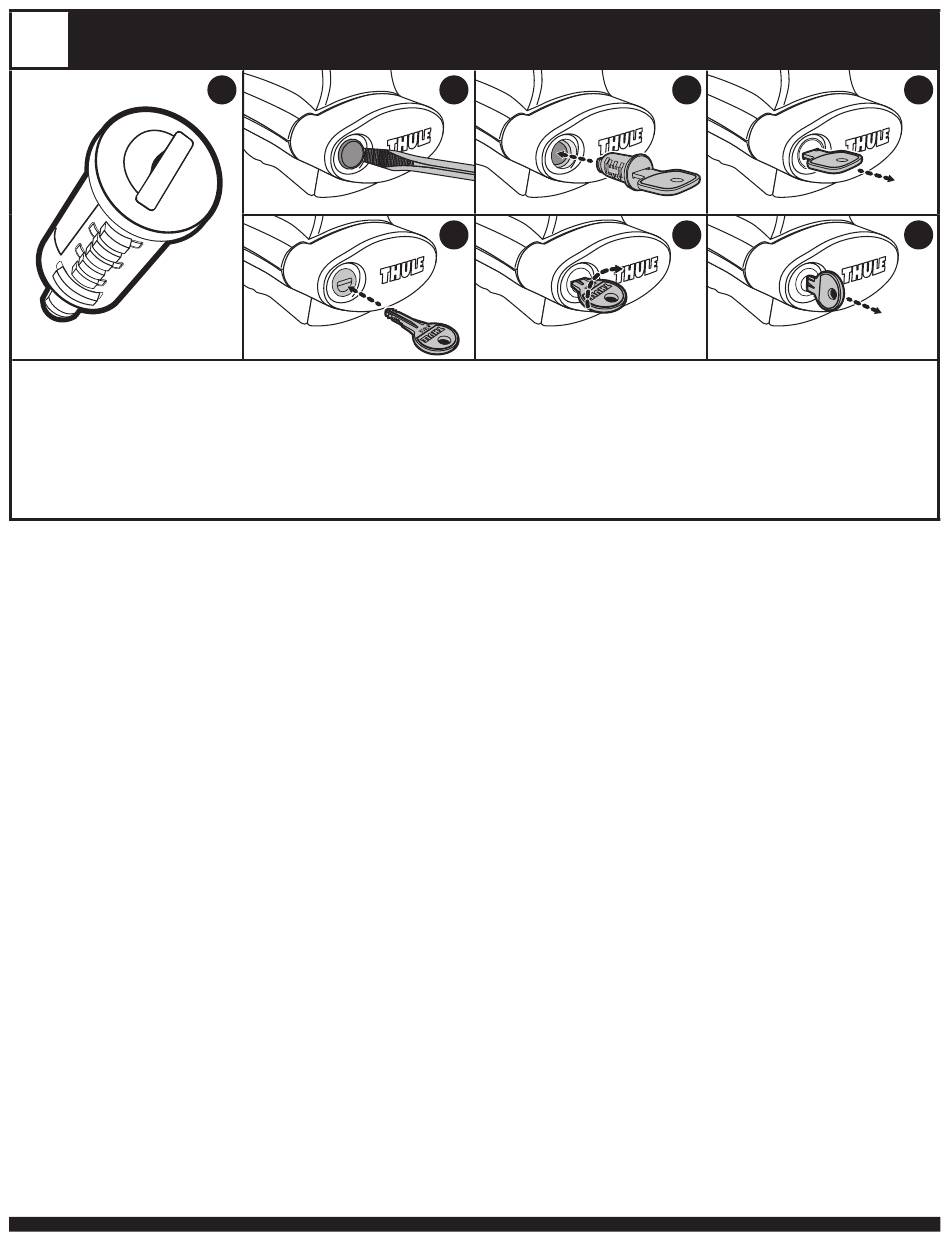 THULE

THULE

THULE

THULE

THULE

THULE