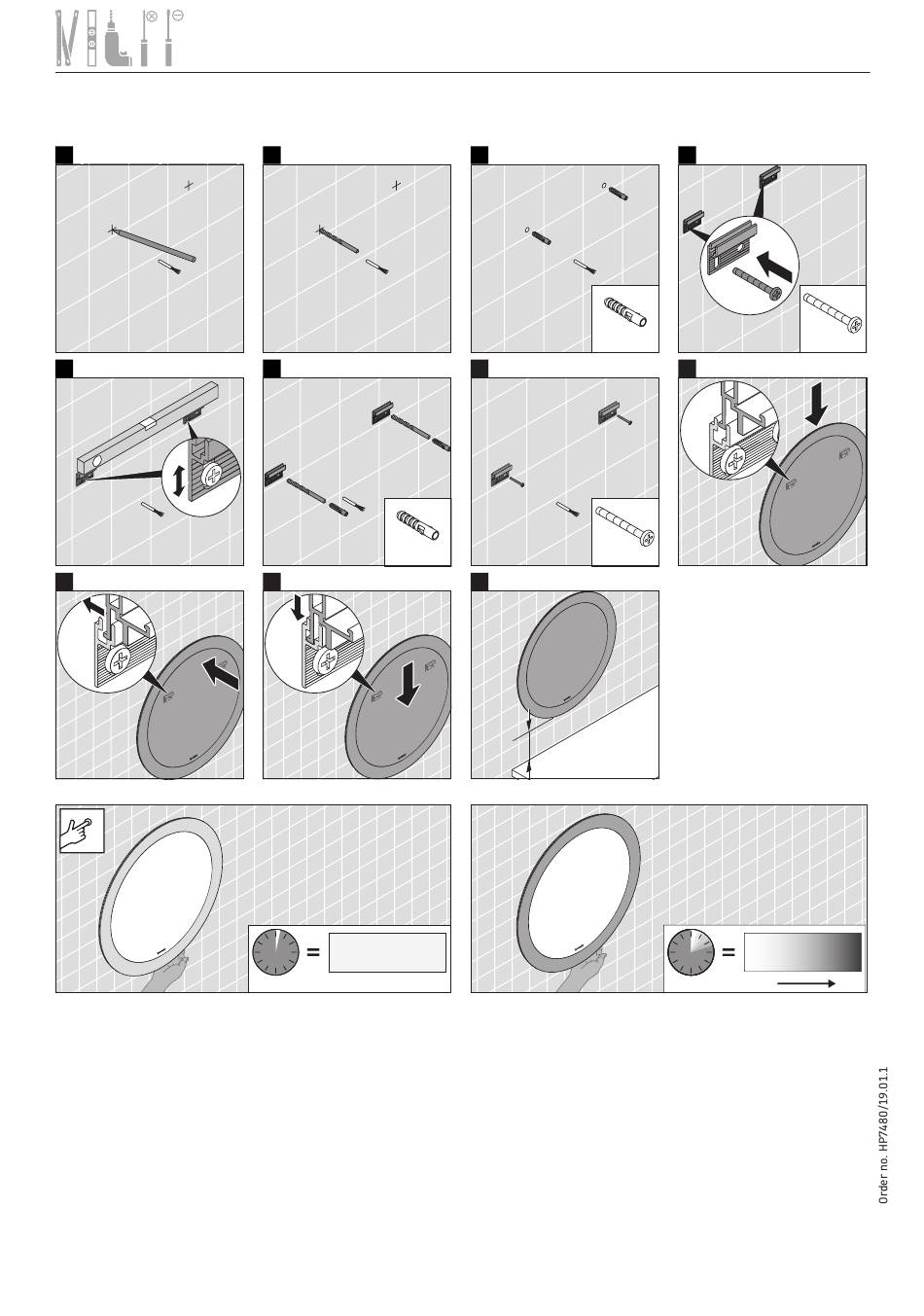 =

=

Order no. HP7480/19.01.1