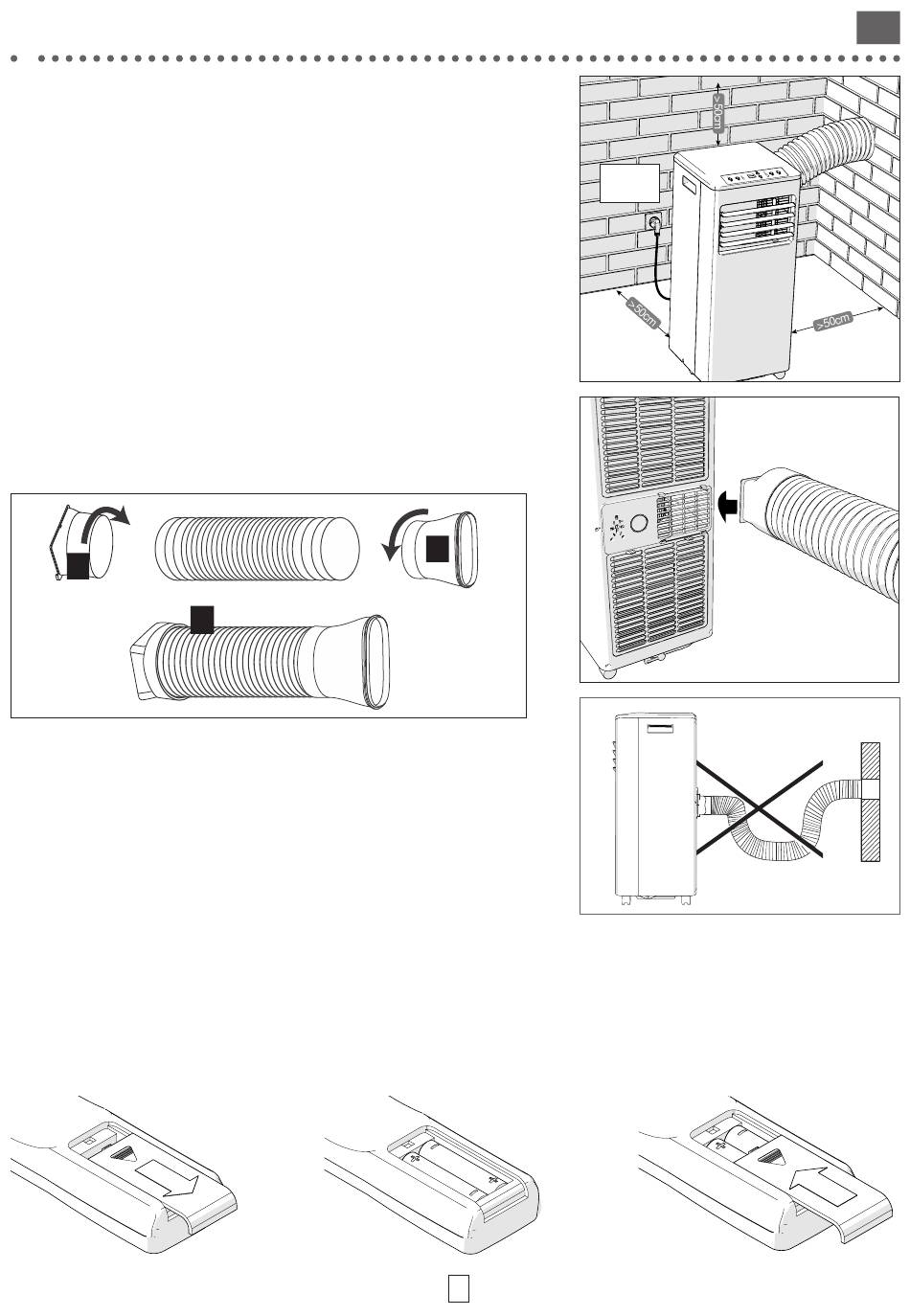 >50cm

>50cm

>50cm