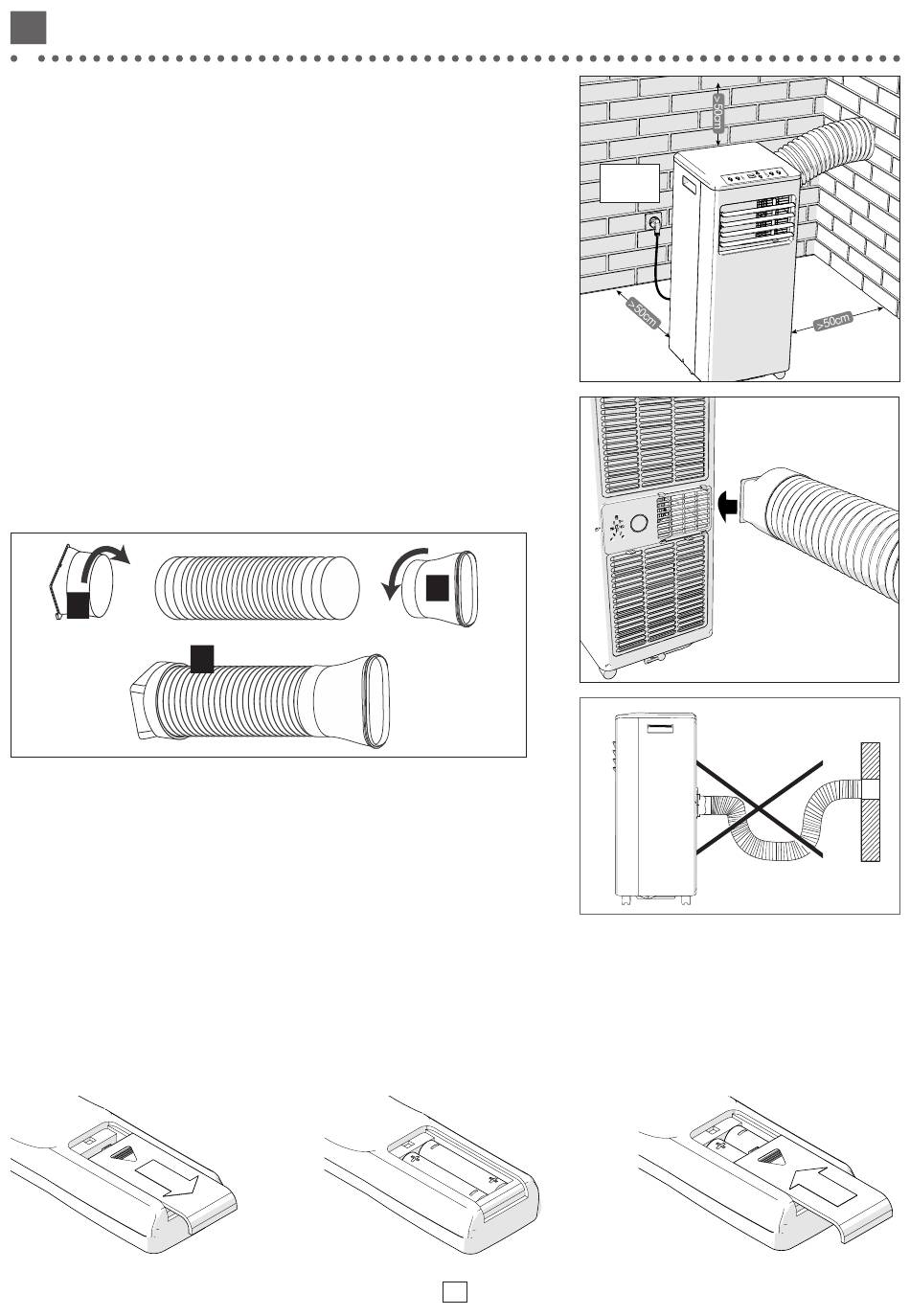 >50cm

>50cm

>50cm