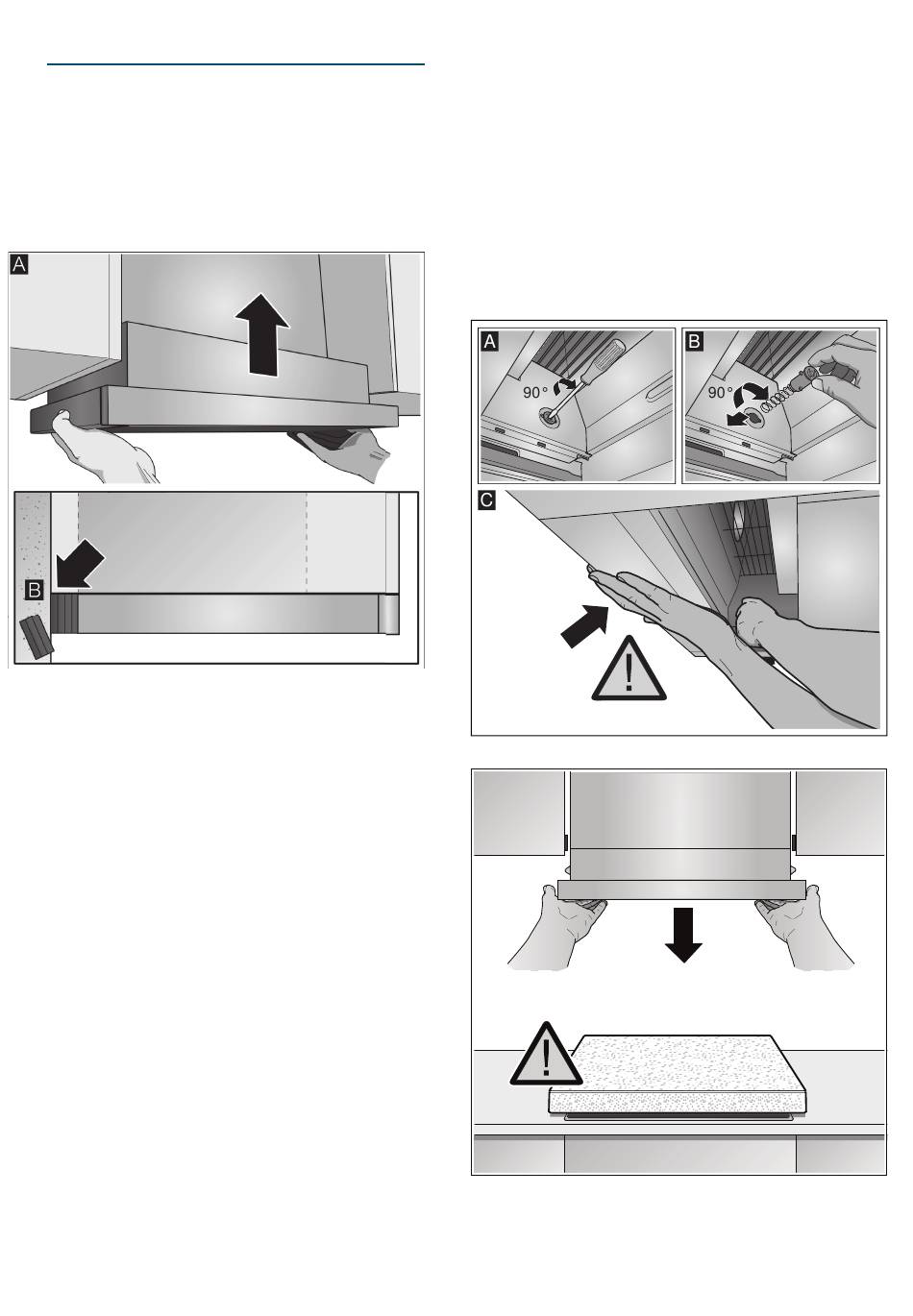 A

B

A

90°

B

90°

C