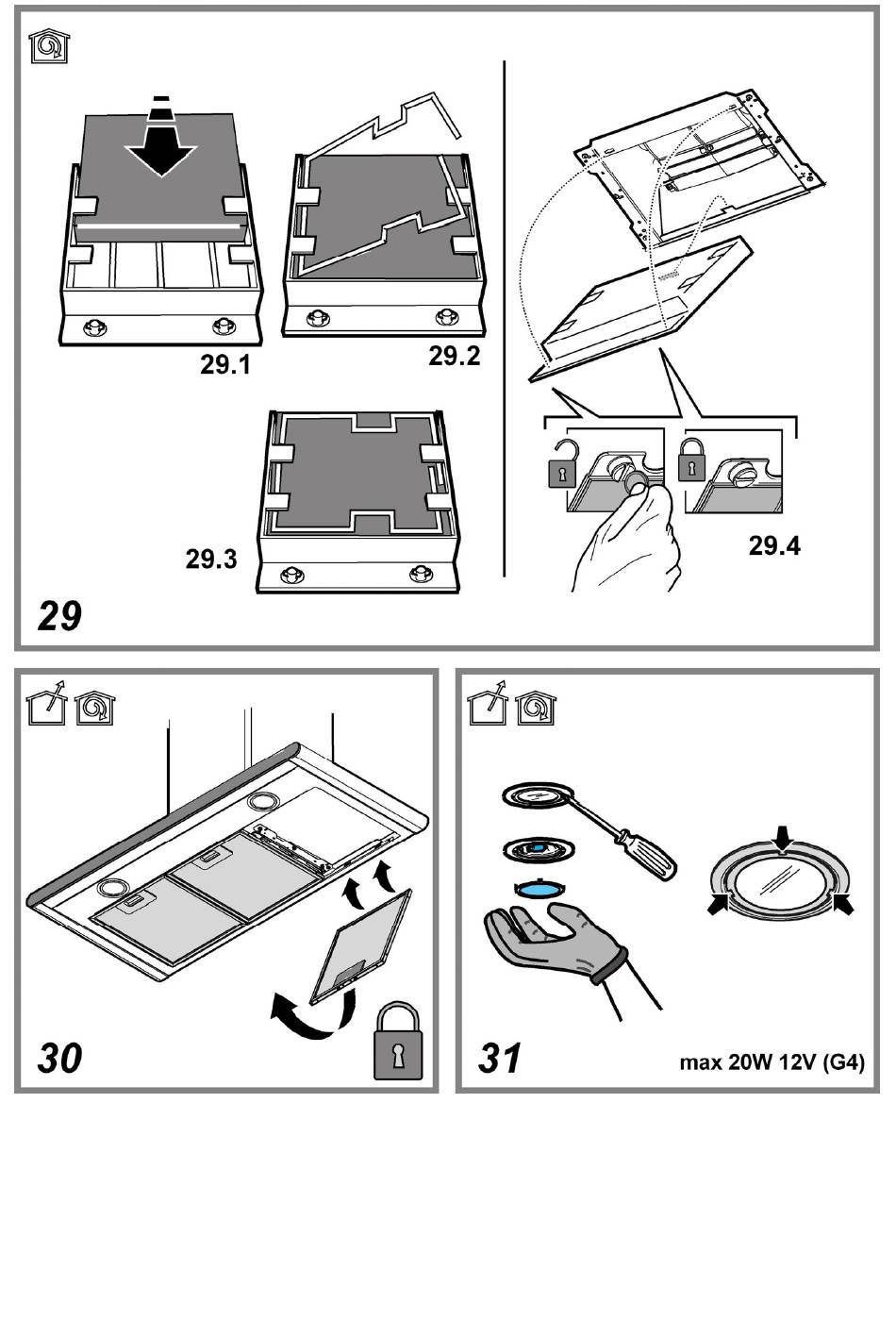 29.1

29.2

29.3

29.4

29

30

31

max 20W 12V (G4)