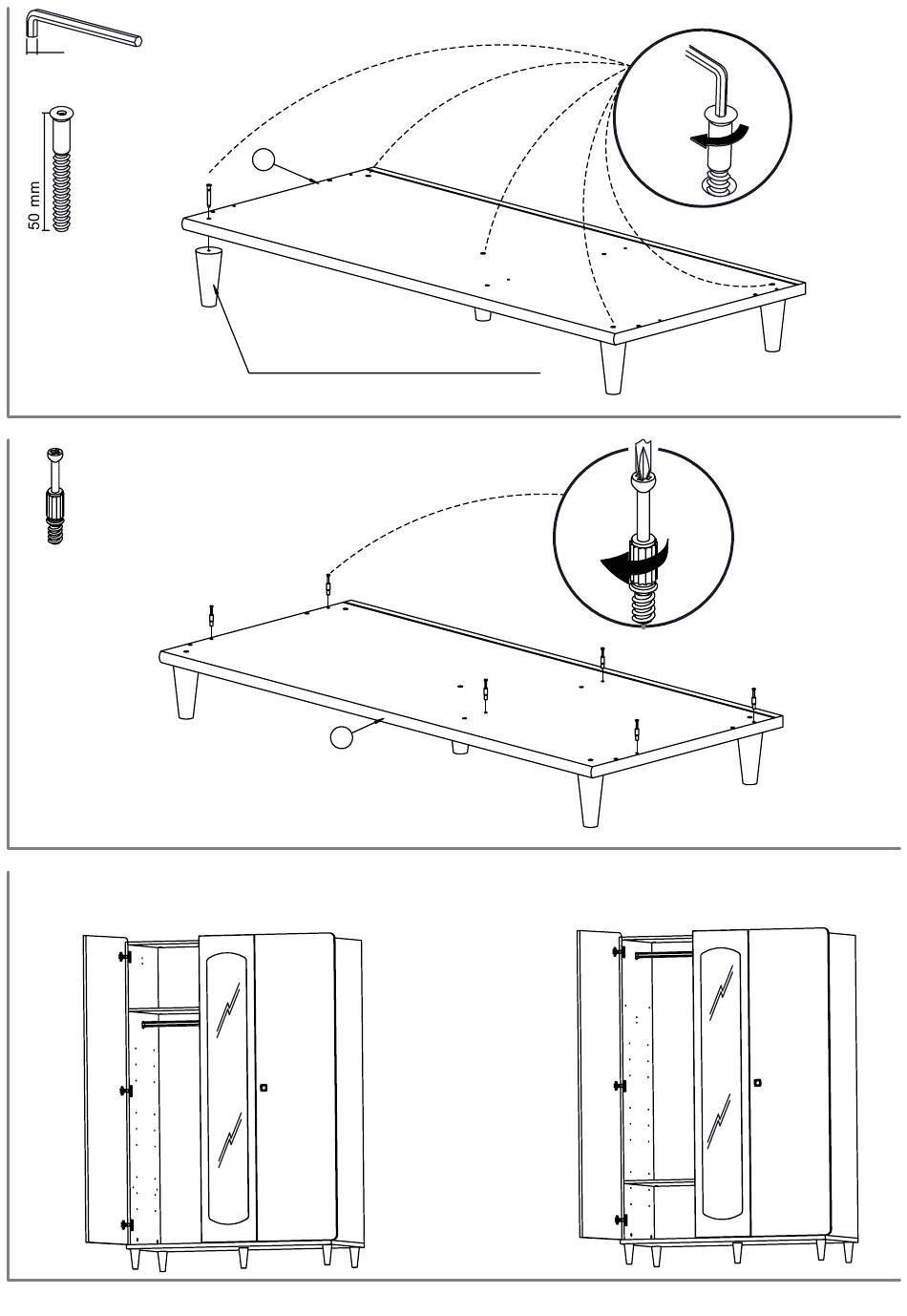 50 mm