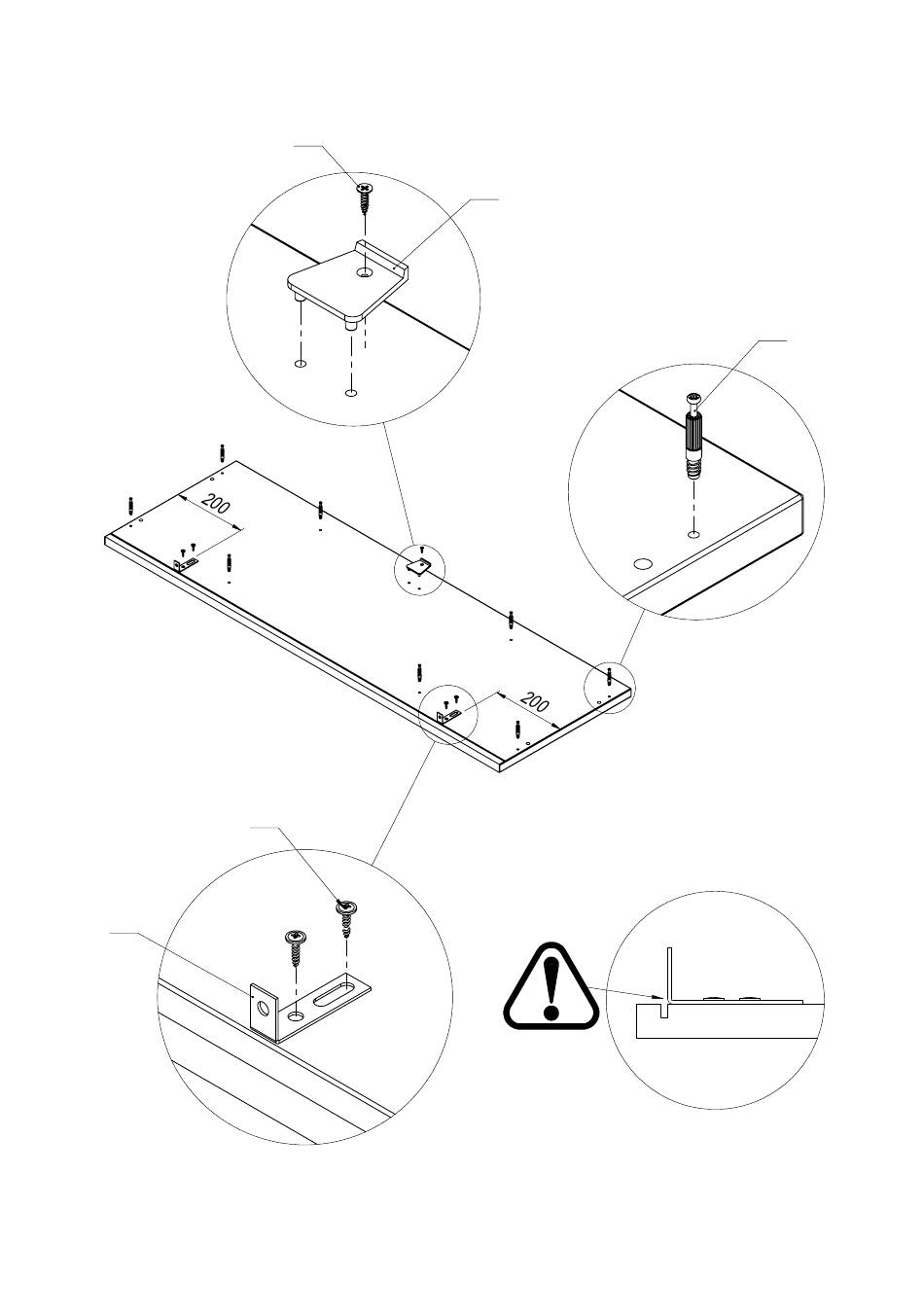 200

200