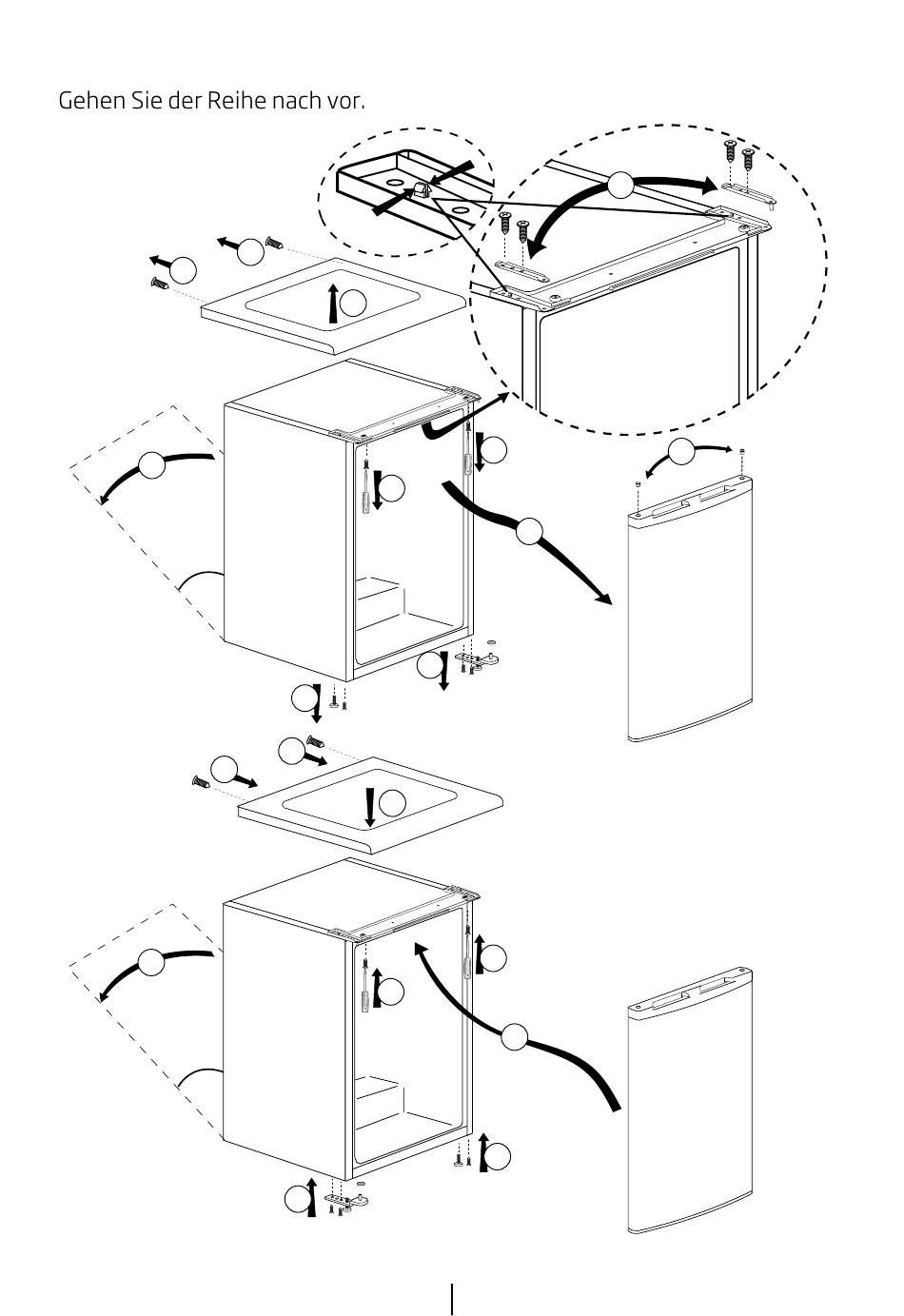 Gehen Sie der Reihe nach vor.