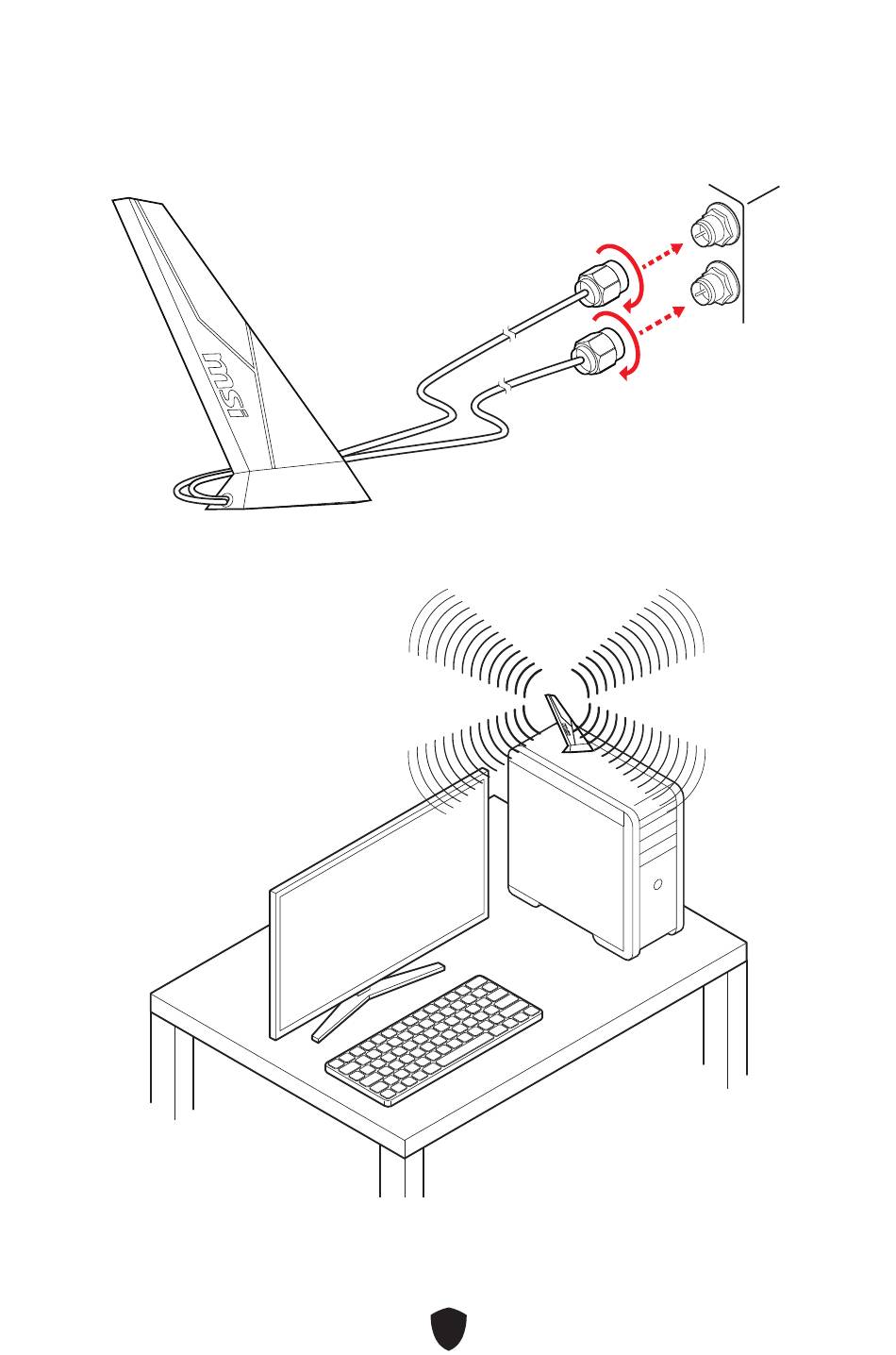 msi