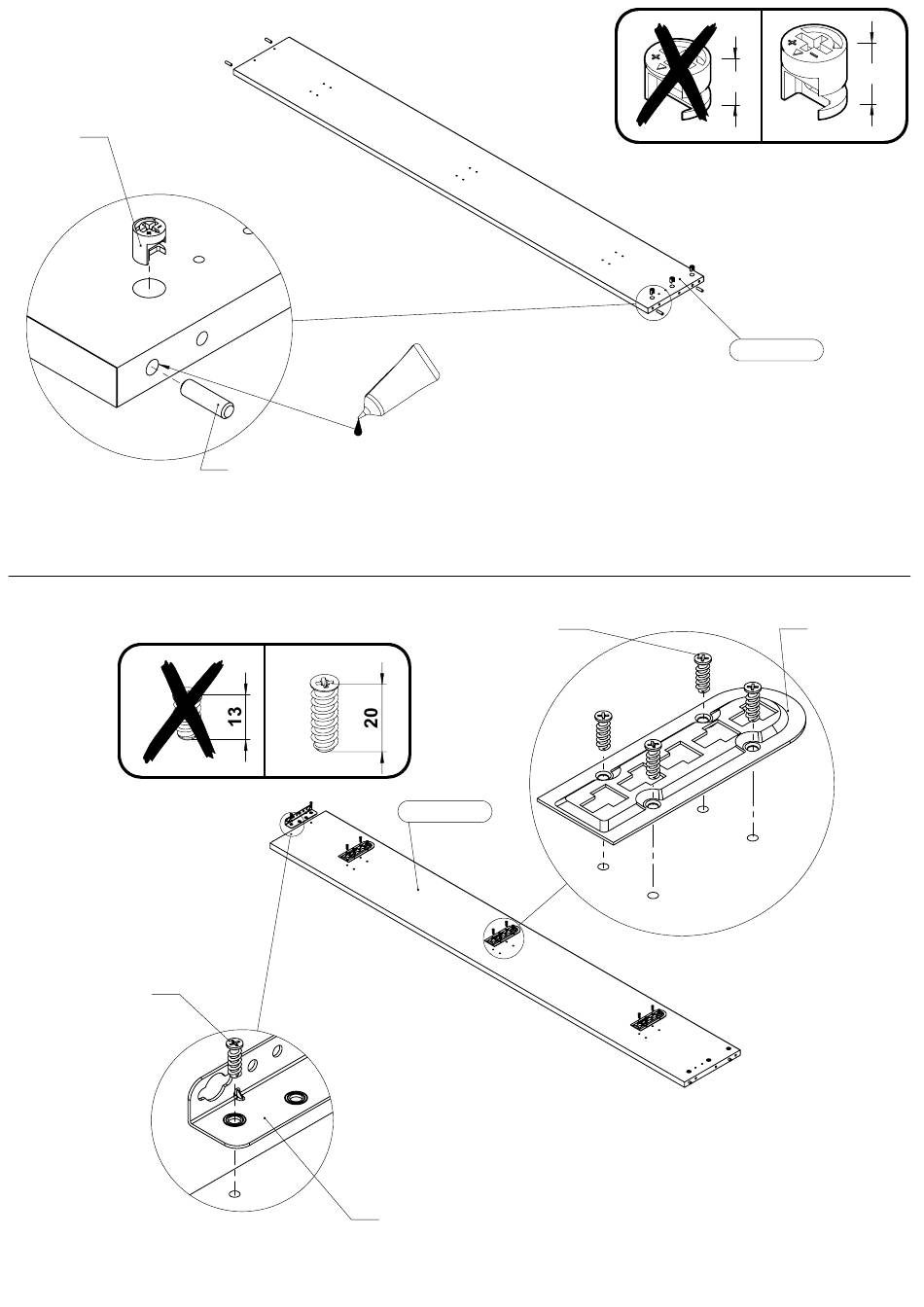 13
20