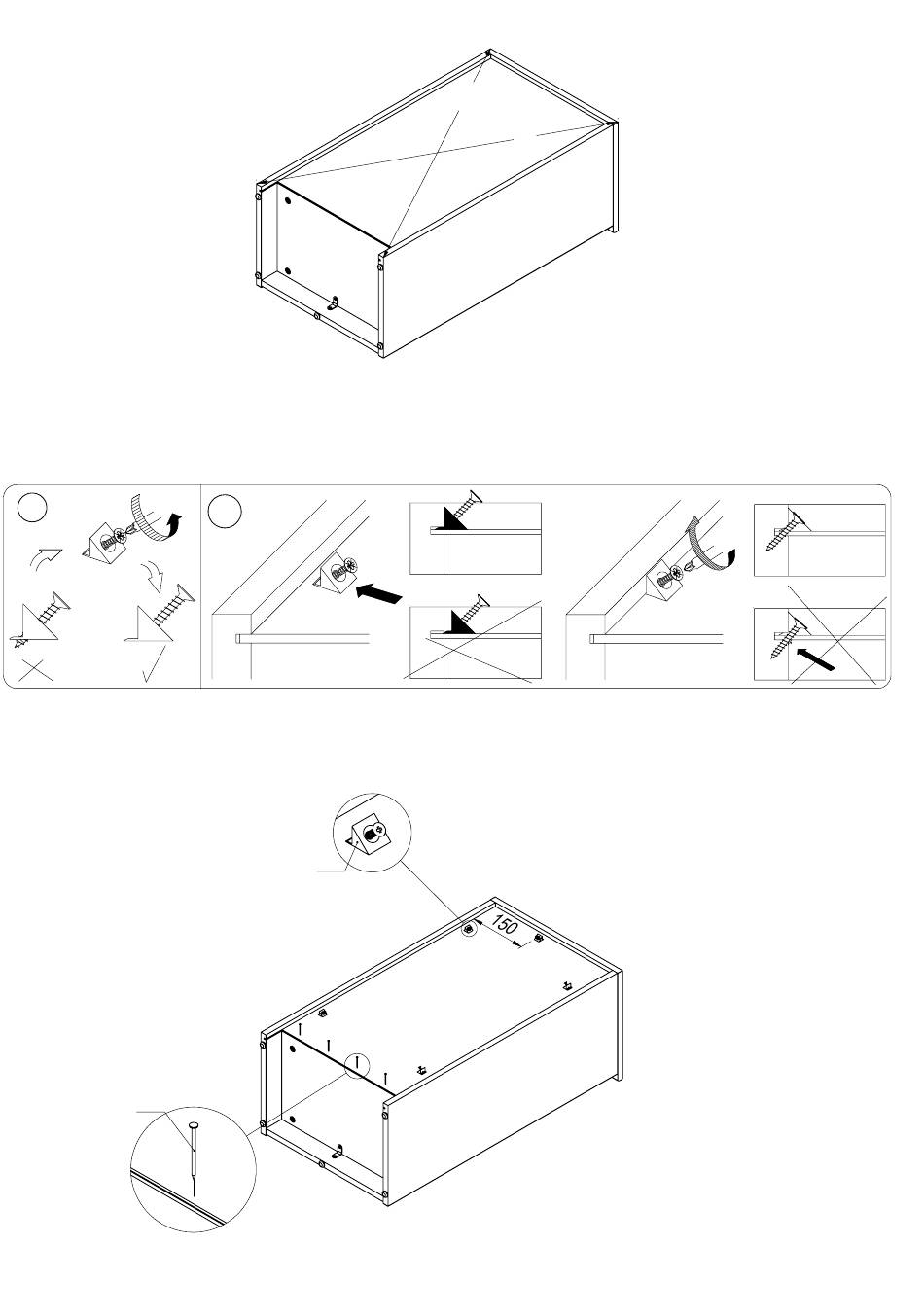 150