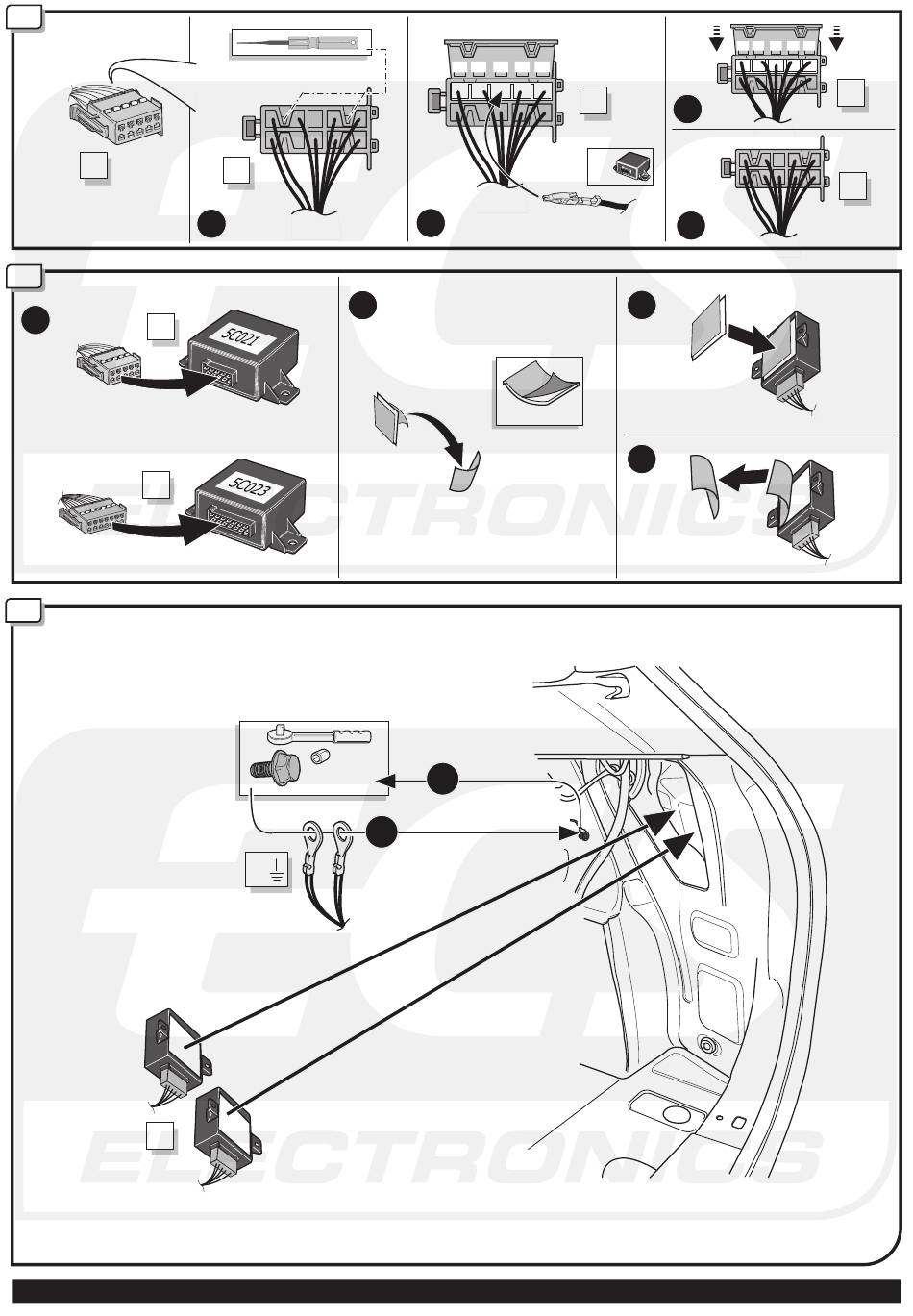 5C021

5C023

ELECTRONICS

ELECTRONICS