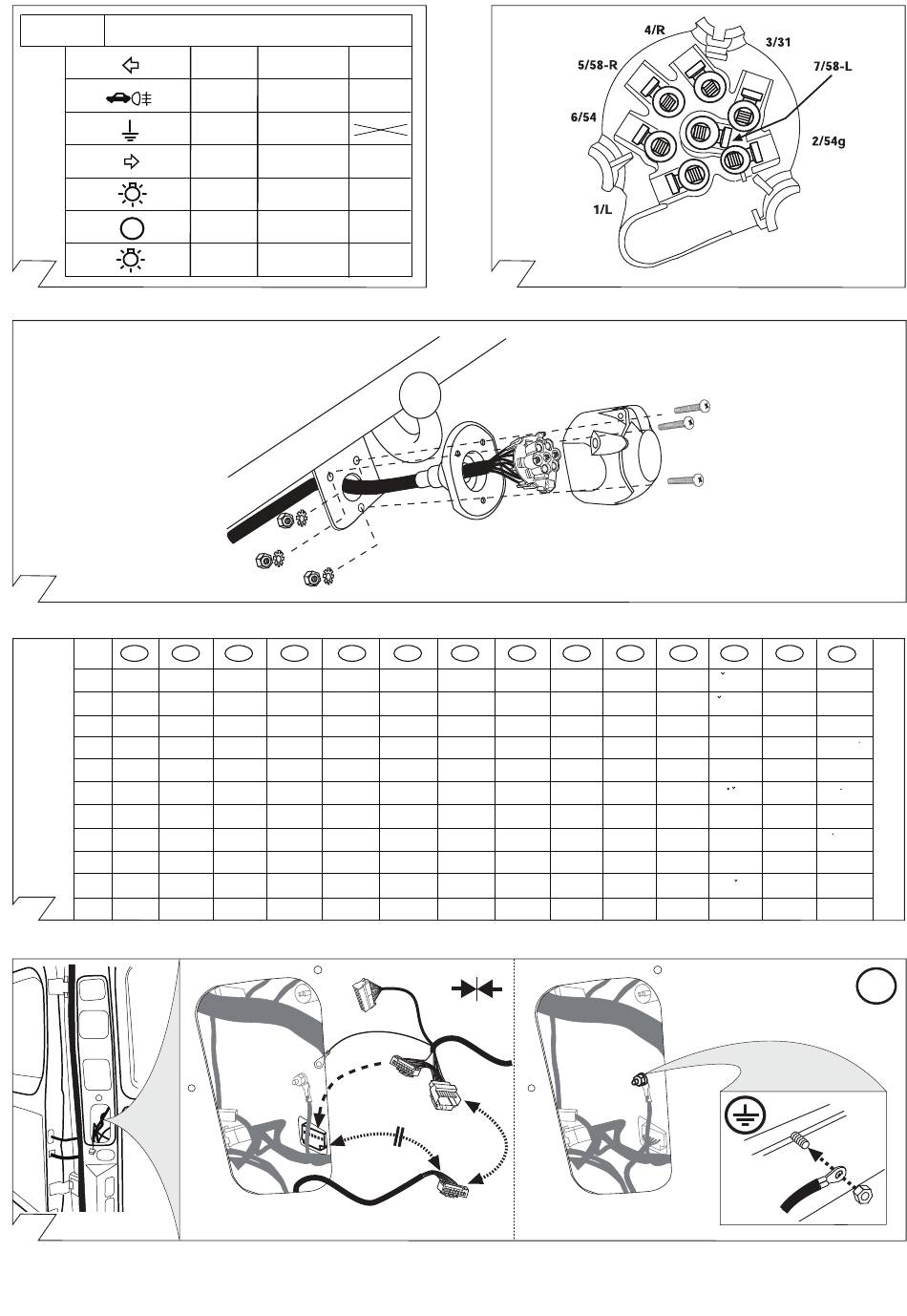 4/R
3/31
5/58-R
7/58-L
6/54
2/54g
1/L