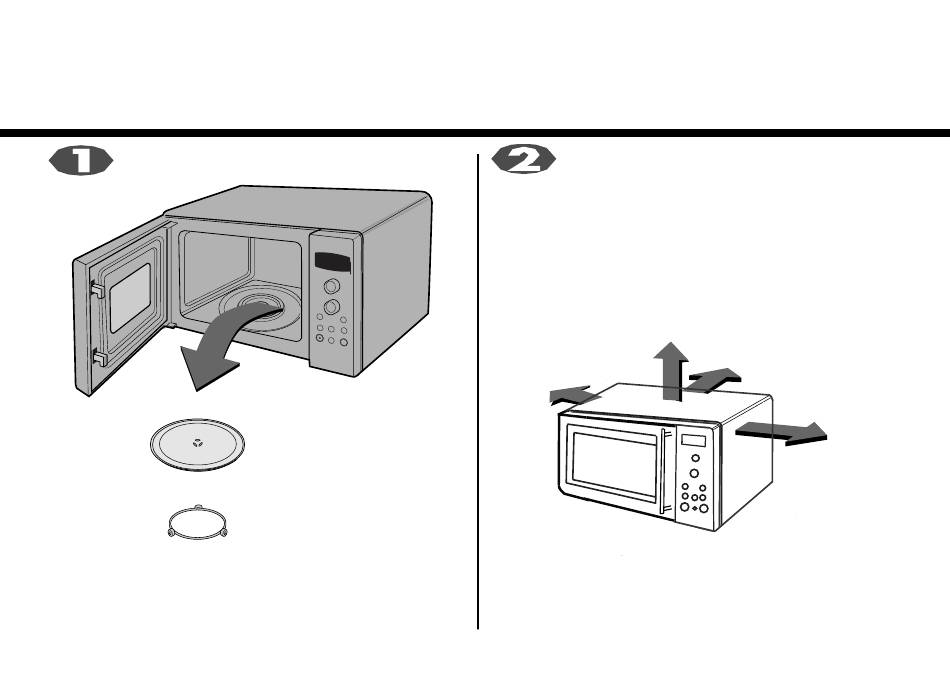 1

2